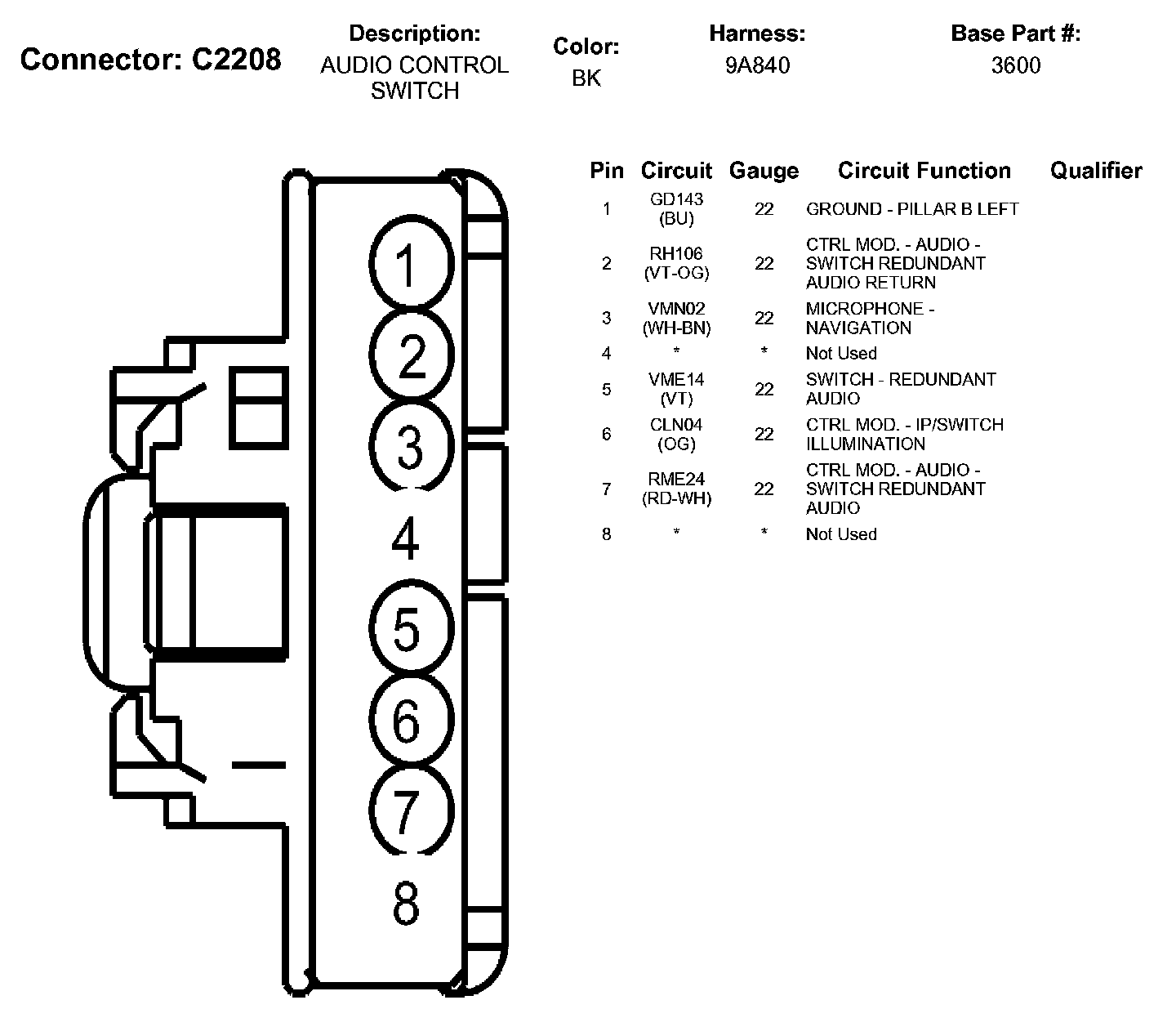 Connector: C2208

Description:
AUDIO CONTROL SWITCH

Color:
BK

Harness:
9A840

Base Part #:
3600

1
2
3
4
5
6
7
8

| Pin | Circuit | Gauge | Circuit Function | Qualifier |
|---|---|---|---|---|
| 1 | GD143 (BU) | 22 | GROUND - PILLAR B LEFT | |
| 2 | RH106 (VT-OG) | 22 | CTRL MOD. - AUDIO - SWITCH REDUNDANT AUDIO RETURN | |
| 3 | VMN02 (WH-BN) | 22 | MICROPHONE - NAVIGATION | |
| 4 | * | * | Not Used | |
| 5 | VME14 (VT) | 22 | SWITCH - REDUNDANT AUDIO | |
| 6 | CLN04 (OG) | 22 | CTRL MOD. - IP/SWITCH ILLUMINATION | |
| 7 | RME24 (RD-WH) | 22 | CTRL MOD. - AUDIO - SWITCH REDUNDANT AUDIO | |
| 8 | * | * | Not Used | |