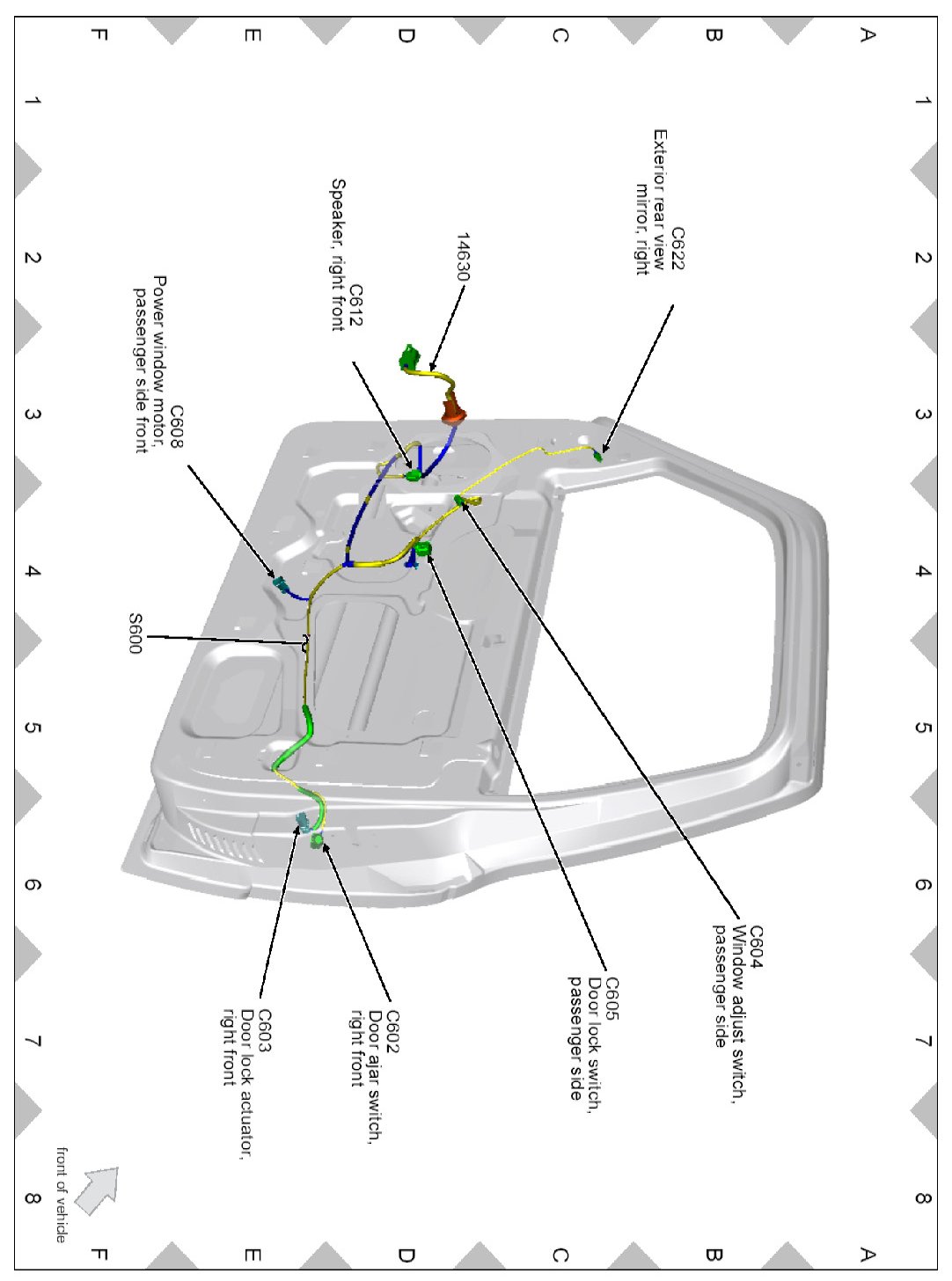 A B C D E F

1 2 3 4 5 6 7 8

C622
Exterior rear view mirror, right

14630

C612
Speaker, right front

C608
Power window motor, passenger side front

S600

C604
Window adjust switch, passenger side

C605
Door lock switch, passenger side

C602
Door ajar switch, right front

C603
Door lock actuator, right front

front of vehicle

1 2 3 4 5 6 7 8

A B C D E F