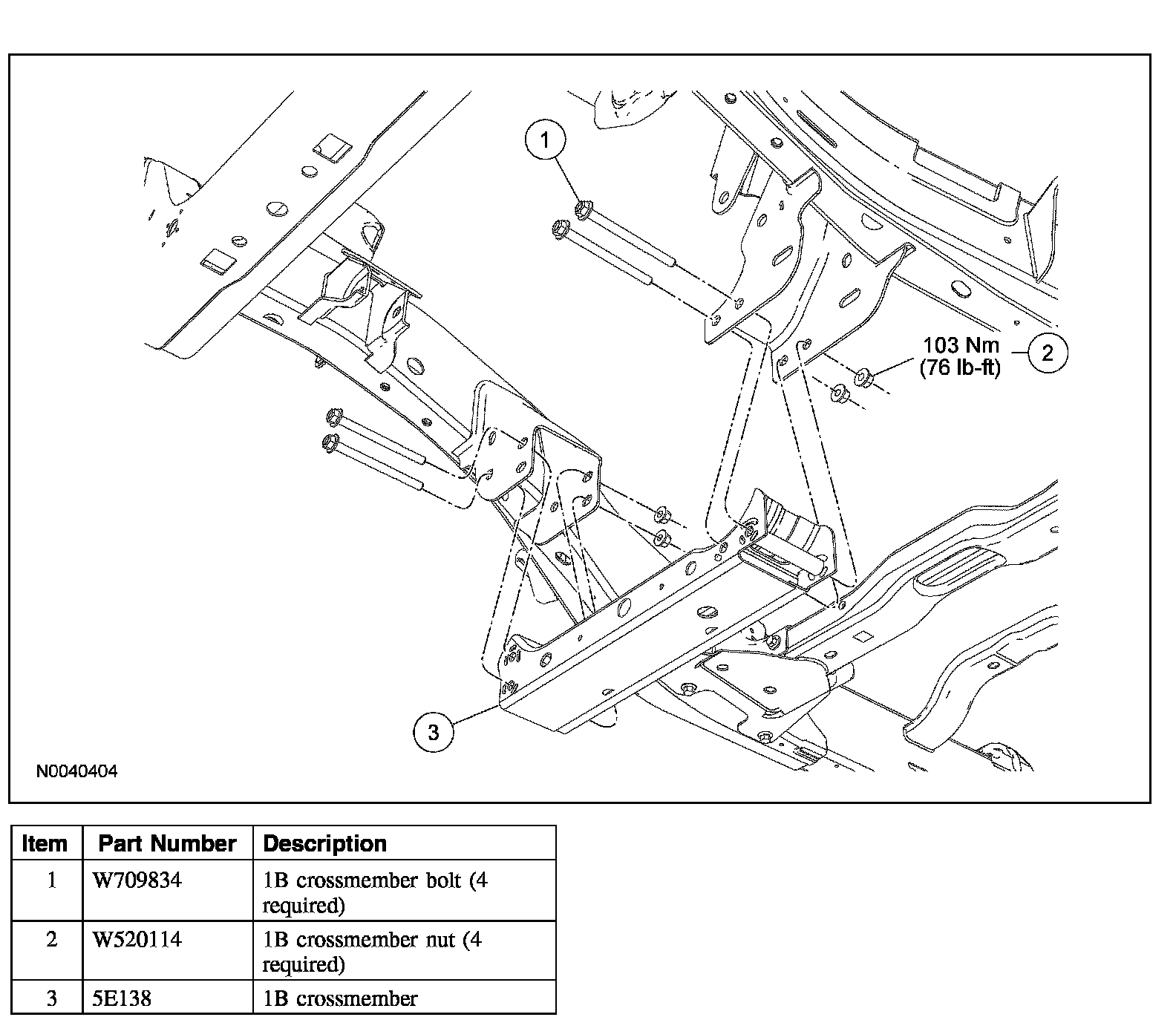 1

103 Nm
(76 lb-ft)

2

3

N0040404

| Item | Part Number | Description |
|---|---|---|
| 1 | W709834 | 1B crossmember bolt (4 required) |
| 2 | W520114 | 1B crossmember nut (4 required) |
| 3 | 5E138 | 1B crossmember |