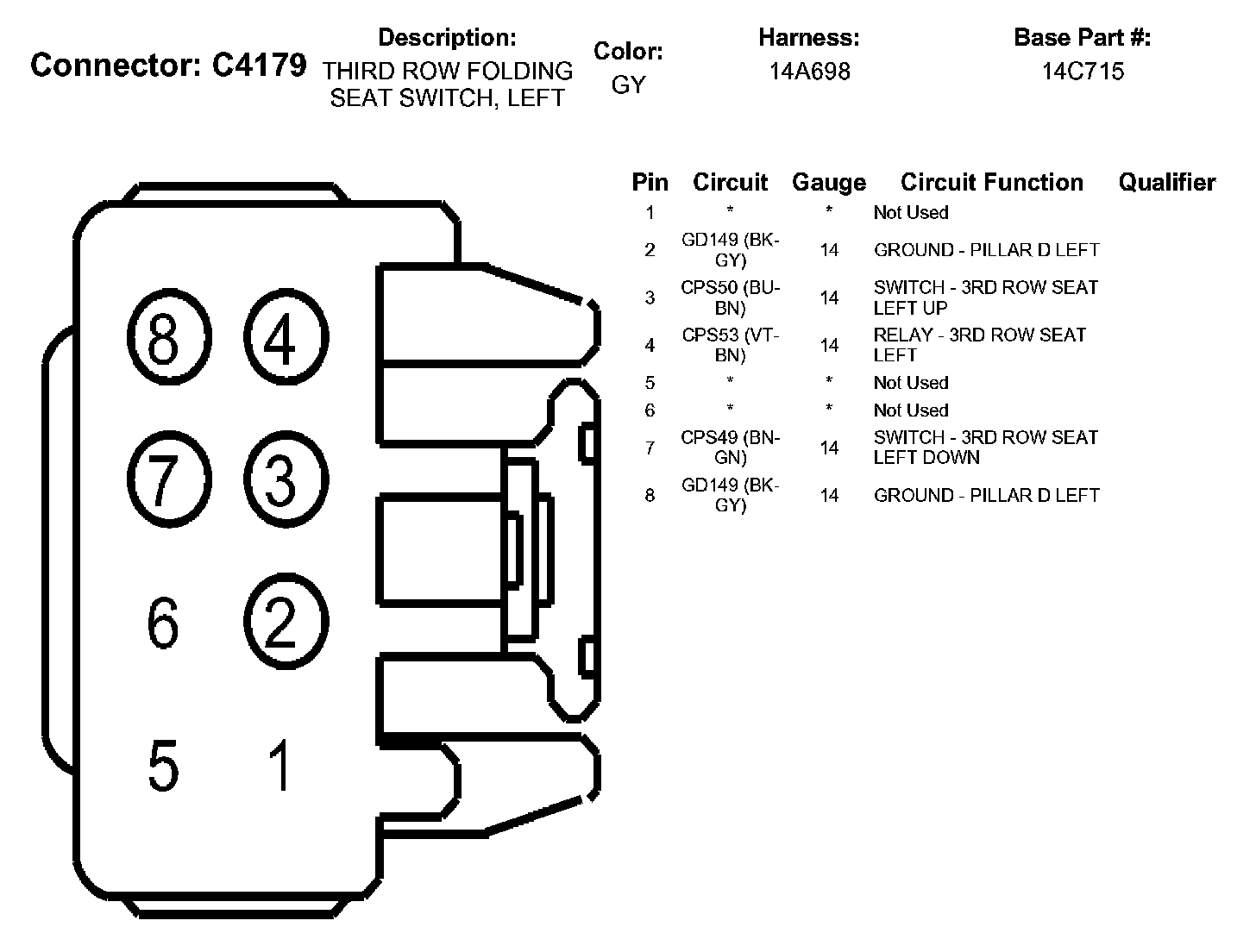 Connector: C4179

Description:
THIRD ROW FOLDING SEAT SWITCH, LEFT

Color:
GY

Harness:
14A698

Base Part #:
14C715

8 4
7 3
6 2
5 1

| Pin | Circuit | Gauge | Circuit Function | Qualifier |
|---|---|---|---|---|
| 1 | * | * | Not Used | |
| 2 | GD149 (BK-GY) | 14 | GROUND - PILLAR D LEFT | |
| 3 | CPS50 (BU-BN) | 14 | SWITCH - 3RD ROW SEAT LEFT UP | |
| 4 | CPS53 (VT-BN) | 14 | RELAY - 3RD ROW SEAT LEFT | |
| 5 | * | * | Not Used | |
| 6 | * | * | Not Used | |
| 7 | CPS49 (BN-GN) | 14 | SWITCH - 3RD ROW SEAT LEFT DOWN | |
| 8 | GD149 (BK-GY) | 14 | GROUND - PILLAR D LEFT | |