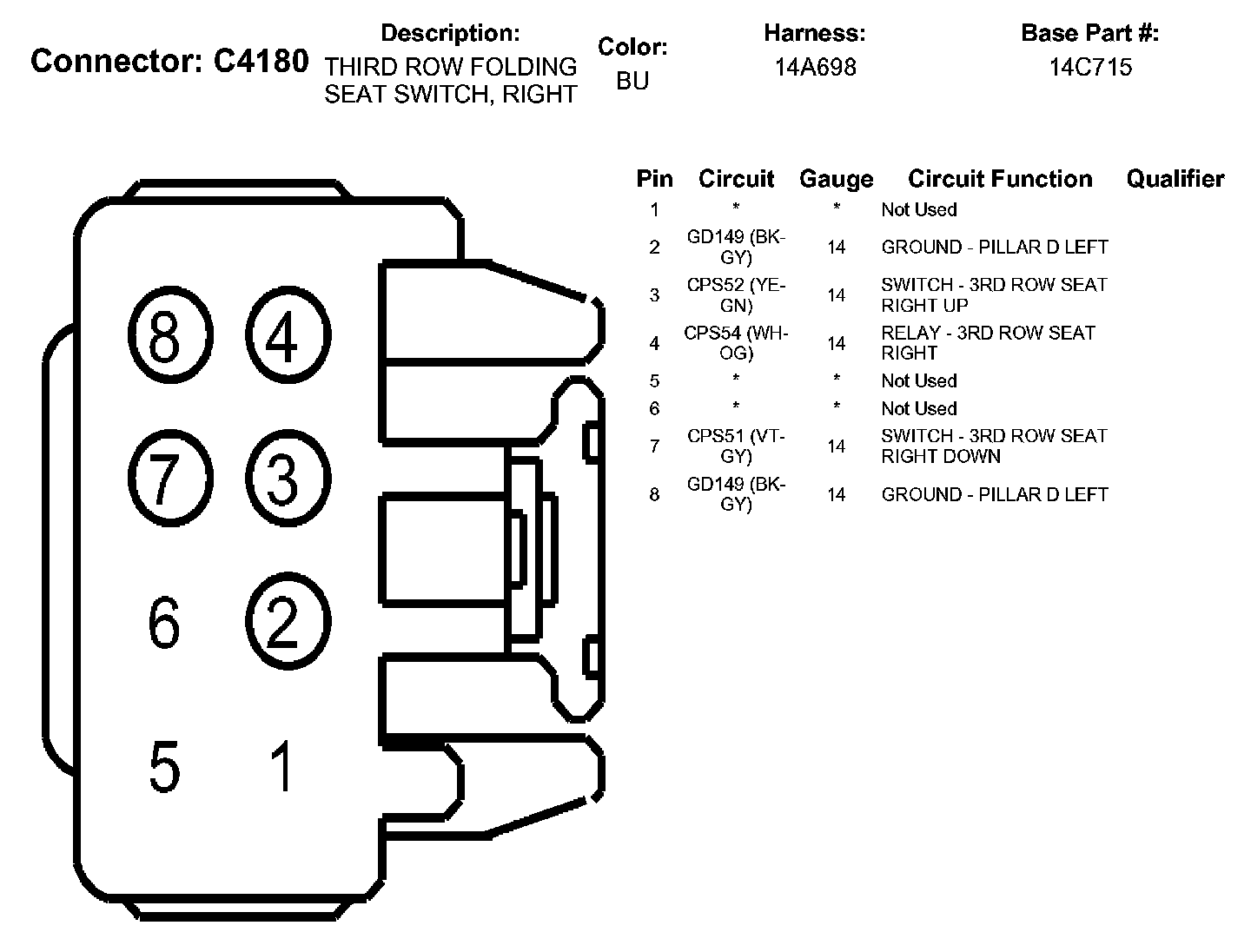 Connector: C4180

Description:
THIRD ROW FOLDING SEAT SWITCH, RIGHT

Color:
BU

Harness:
14A698

Base Part #:
14C715

8 4
7 3
6 2
5 1

| Pin | Circuit | Gauge | Circuit Function | Qualifier |
|---|---|---|---|---|
| 1 | * | * | Not Used | |
| 2 | GD149 (BK-GY) | 14 | GROUND - PILLAR D LEFT | |
| 3 | CPS52 (YE-GN) | 14 | SWITCH - 3RD ROW SEAT RIGHT UP | |
| 4 | CPS54 (WH-OG) | 14 | RELAY - 3RD ROW SEAT RIGHT | |
| 5 | * | * | Not Used | |
| 6 | * | * | Not Used | |
| 7 | CPS51 (VT-GY) | 14 | SWITCH - 3RD ROW SEAT RIGHT DOWN | |
| 8 | GD149 (BK-GY) | 14 | GROUND - PILLAR D LEFT | |