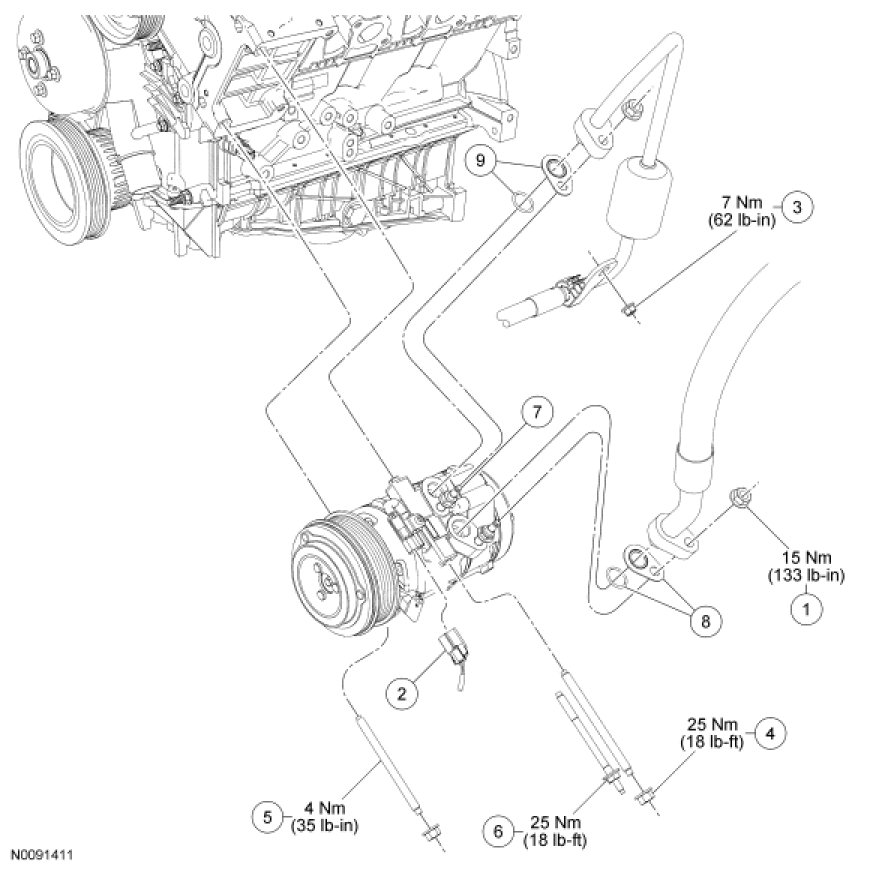 9

7 Nm
(62 lb-in)
3

7

15 Nm
(133 lb-in)
1

8

2

25 Nm
(18 lb-ft)
4

5
4 Nm
(35 lb-in)

6
25 Nm
(18 lb-ft)

N0091411