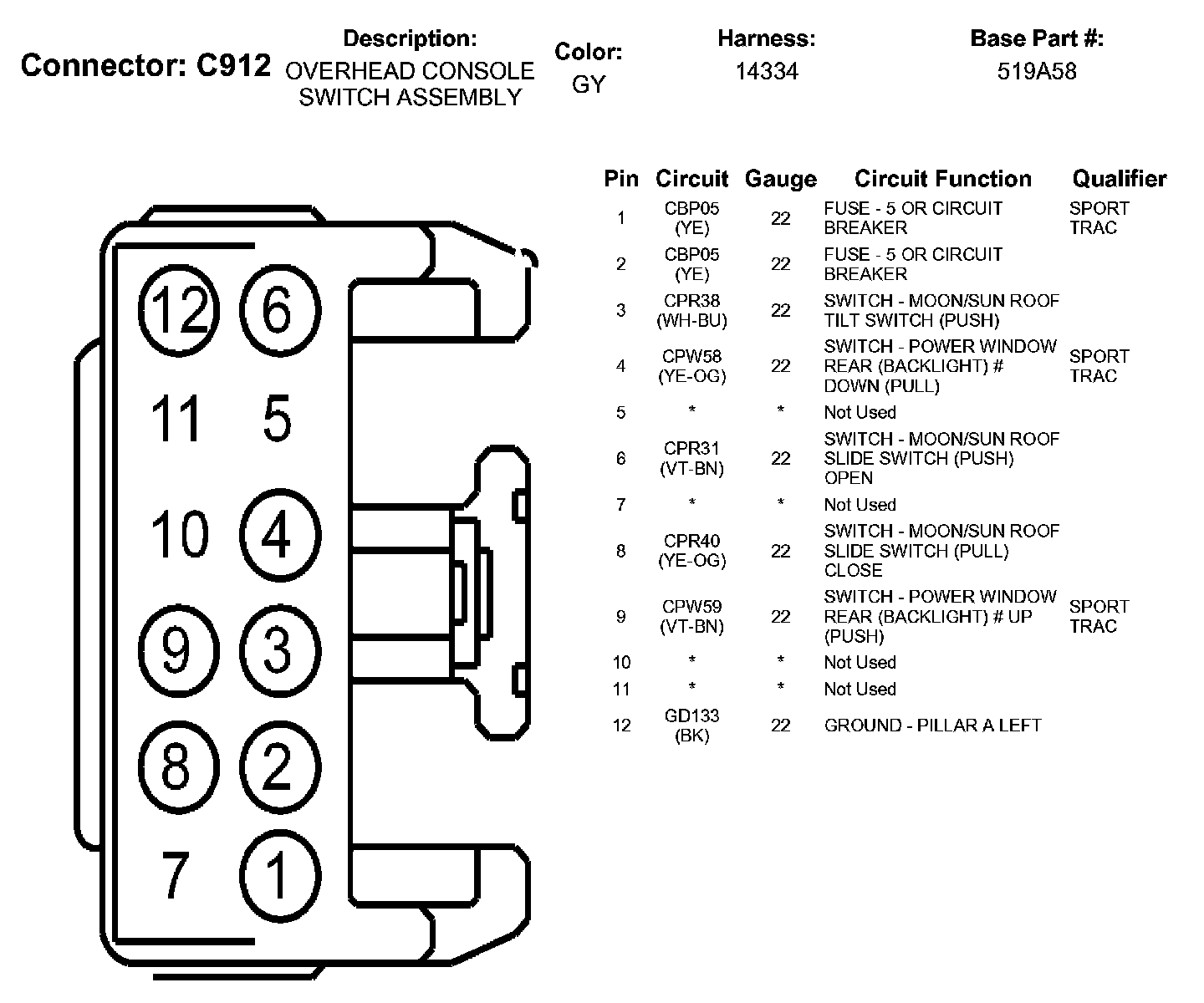 Connector: C912

Description:
OVERHEAD CONSOLE SWITCH ASSEMBLY

Color:
GY

Harness:
14334

Base Part #:
519A58

12 6
11 5
10 4
9 3
8 2
7 1

| Pin | Circuit | Gauge | Circuit Function | Qualifier |
|---|---|---|---|---|
| 1 | CBP05 (YE) | 22 | FUSE - 5 OR CIRCUIT BREAKER | SPORT TRAC |
| 2 | CBP05 (YE) | 22 | FUSE - 5 OR CIRCUIT BREAKER | |
| 3 | CPR38 (WH-BU) | 22 | SWITCH - MOON/SUN ROOF TILT SWITCH (PUSH) | |
| 4 | CPW58 (YE-OG) | 22 | SWITCH - POWER WINDOW REAR (BACKLIGHT) # DOWN (PULL) | SPORT TRAC |
| 5 | * | * | Not Used | |
| 6 | CPR31 (VT-BN) | 22 | SWITCH - MOON/SUN ROOF SLIDE SWITCH (PUSH) OPEN | |
| 7 | * | * | Not Used | |
| 8 | CPR40 (YE-OG) | 22 | SWITCH - MOON/SUN ROOF SLIDE SWITCH (PULL) CLOSE | |
| 9 | CPW59 (VT-BN) | 22 | SWITCH - POWER WINDOW REAR (BACKLIGHT) # UP (PUSH) | SPORT TRAC |
| 10 | * | * | Not Used | |
| 11 | * | * | Not Used | |
| 12 | GD133 (BK) | 22 | GROUND - PILLAR A LEFT | |