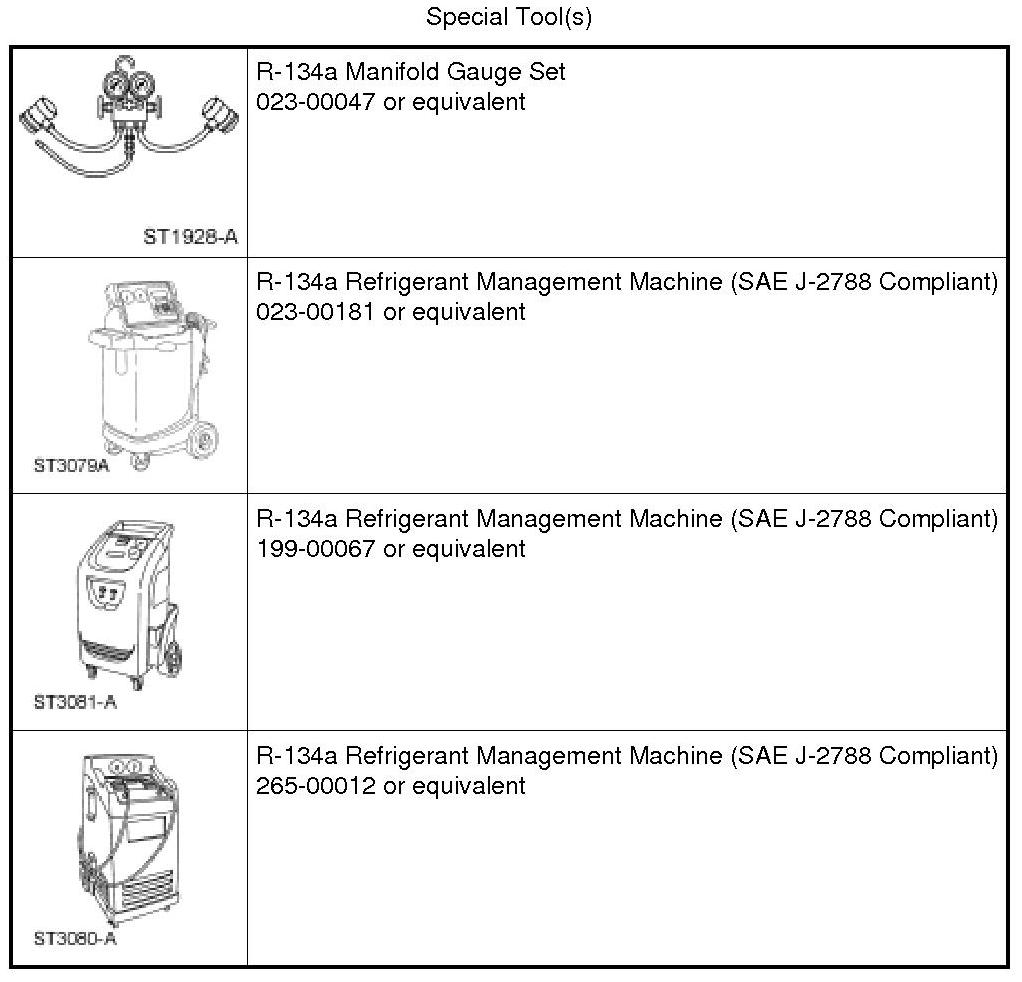 Special Tool(s)

| | |
|---|---|
| ST1928-A | R-134a Manifold Gauge Set 023-00047 or equivalent |
| ST3079A | R-134a Refrigerant Management Machine (SAE J-2788 Compliant) 023-00181 or equivalent |
| ST3081-A | R-134a Refrigerant Management Machine (SAE J-2788 Compliant) 199-00067 or equivalent |
| ST3080-A | R-134a Refrigerant Management Machine (SAE J-2788 Compliant) 265-00012 or equivalent |