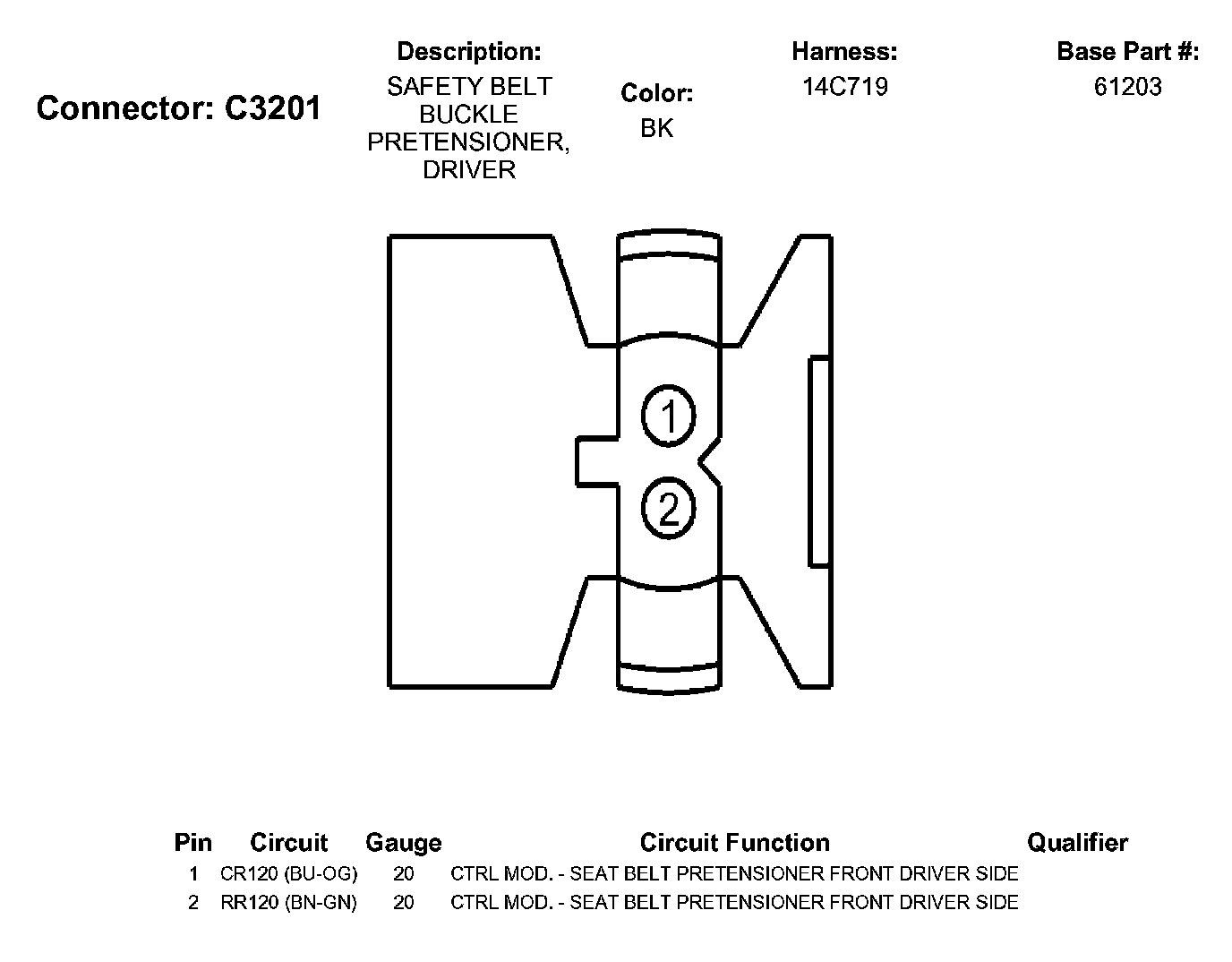 Connector: C3201

Description:
SAFETY BELT BUCKLE PRETENSIONER, DRIVER

Color:
BK

Harness:
14C719

Base Part #:
61203

1

2

| Pin | Circuit | Gauge | Circuit Function | Qualifier |
|---|---|---|---|---|
| 1 | CR120 (BU-OG) | 20 | CTRL MOD. - SEAT BELT PRETENSIONER FRONT DRIVER SIDE | |
| 2 | RR120 (BN-GN) | 20 | CTRL MOD. - SEAT BELT PRETENSIONER FRONT DRIVER SIDE | |