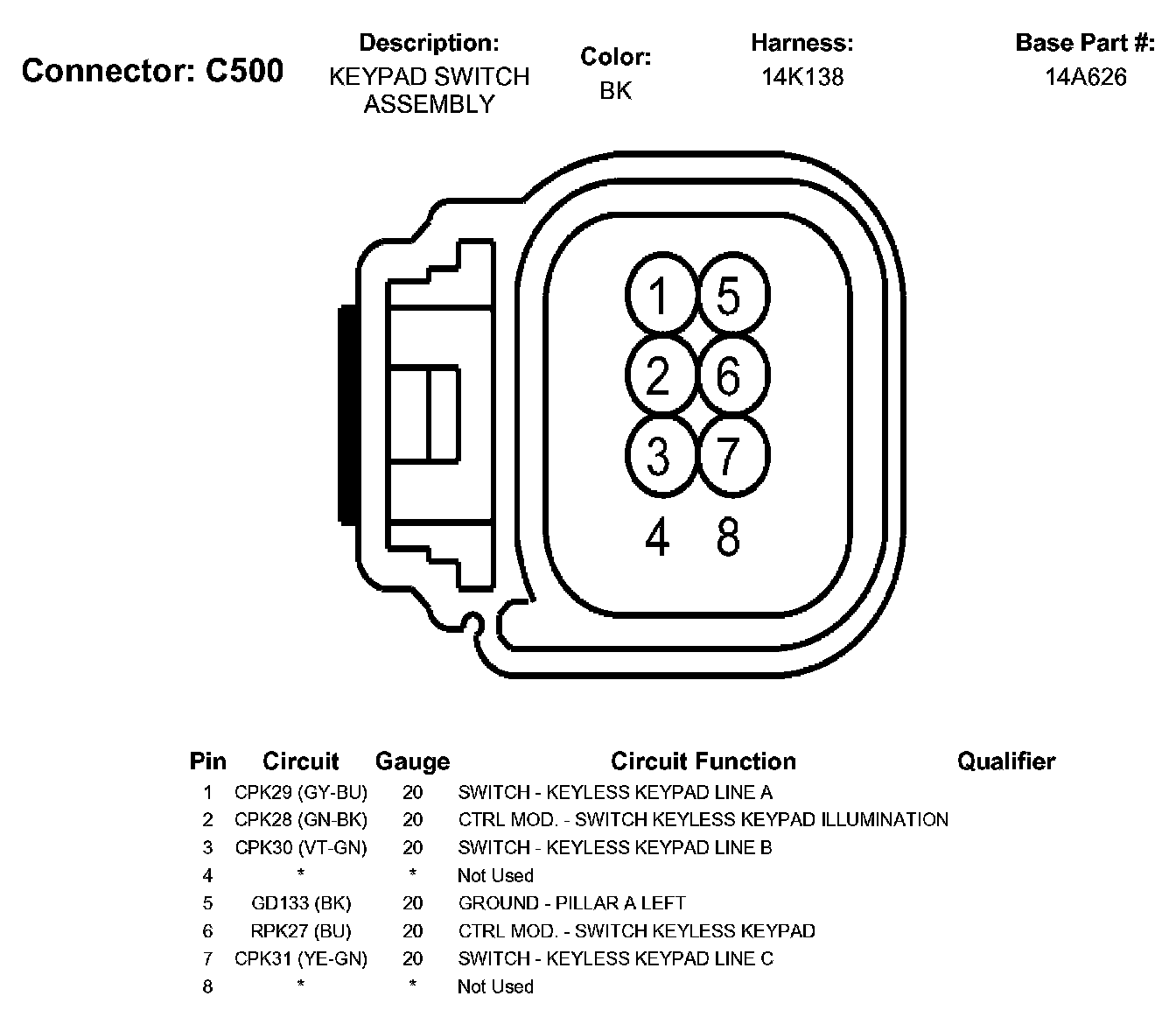 Connector: C500

Description:
KEYPAD SWITCH ASSEMBLY

Color:
BK

Harness:
14K138

Base Part #:
14A626

1 5
2 6
3 7
4 8

| Pin | Circuit | Gauge | Circuit Function | Qualifier |
|---|---|---|---|---|
| 1 | CPK29 (GY-BU) | 20 | SWITCH - KEYLESS KEYPAD LINE A | |
| 2 | CPK28 (GN-BK) | 20 | CTRL MOD. - SWITCH KEYLESS KEYPAD ILLUMINATION | |
| 3 | CPK30 (VT-GN) | 20 | SWITCH - KEYLESS KEYPAD LINE B | |
| 4 | * | * | Not Used | |
| 5 | GD133 (BK) | 20 | GROUND - PILLAR A LEFT | |
| 6 | RPK27 (BU) | 20 | CTRL MOD. - SWITCH KEYLESS KEYPAD | |
| 7 | CPK31 (YE-GN) | 20 | SWITCH - KEYLESS KEYPAD LINE C | |
| 8 | * | * | Not Used | |