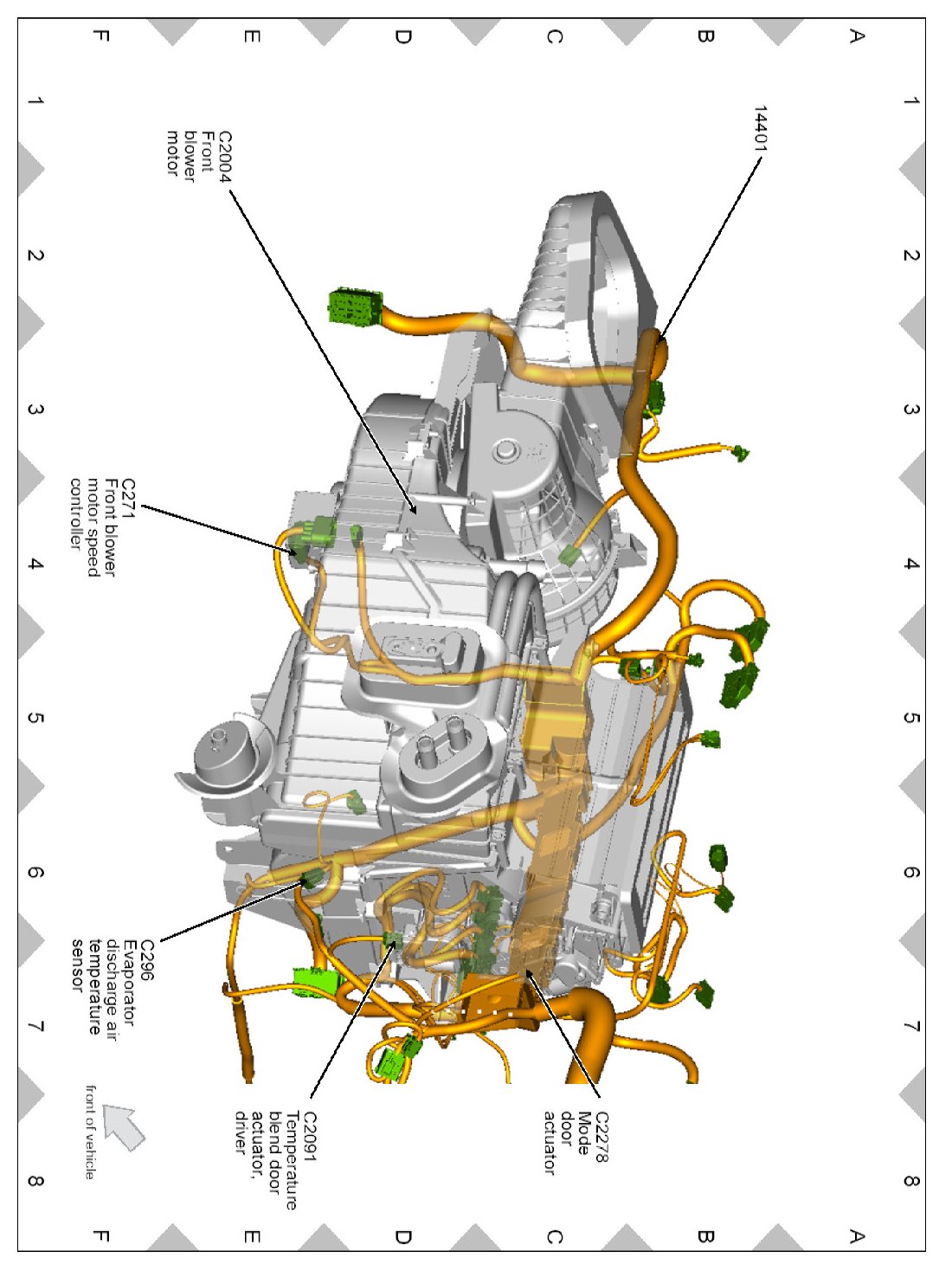 A
B
C
D
E
F

1
2
3
4
5
6
7
8

14401

C2004
Front
blower
motor

C271
Front blower
motor speed
controller

C296
Evaporator
discharge air
temperature
sensor

C2091
Temperature
blend door
actuator,
driver

C2278
Mode
door
actuator

front of vehicle

1
2
3
4
5
6
7
8

A
B
C
D
E
F