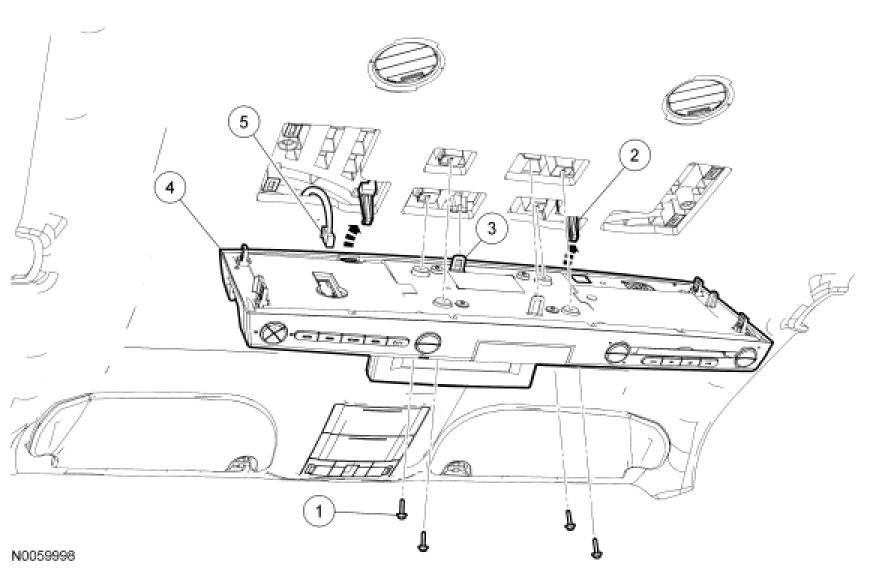 5
4
2
3
1
N0059998