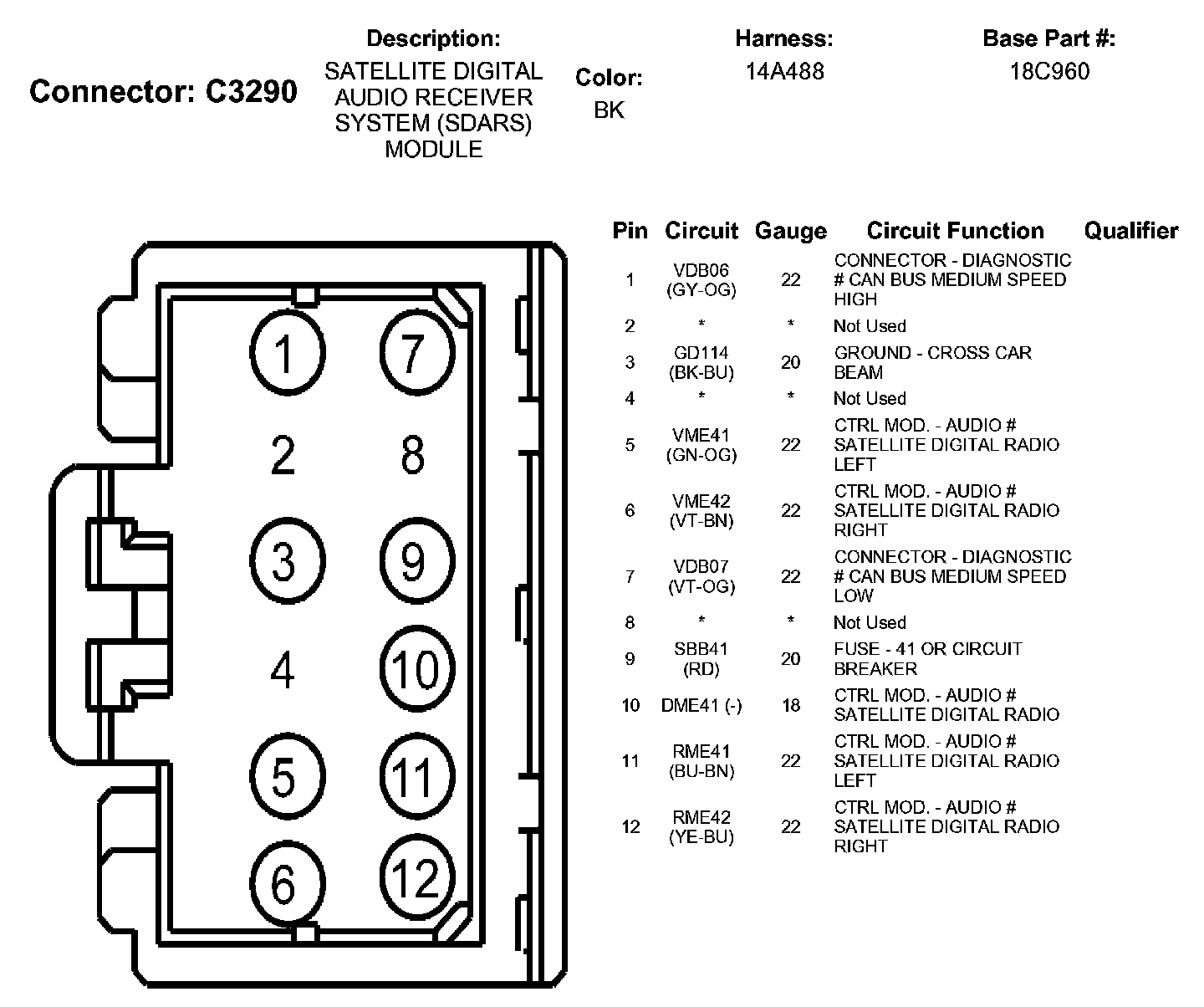 Connector: C3290

Description:
SATELLITE DIGITAL AUDIO RECEIVER SYSTEM (SDARS) MODULE

Color:
BK

Harness:
14A488

Base Part #:
18C960

1 7
2 8
3 9
4 10
5 11
6 12

| Pin | Circuit | Gauge | Circuit Function | Qualifier |
|---|---|---|---|---|
| 1 | VDB06 (GY-OG) | 22 | CONNECTOR - DIAGNOSTIC # CAN BUS MEDIUM SPEED HIGH | |
| 2 | * | * | Not Used | |
| 3 | GD114 (BK-BU) | 20 | GROUND - CROSS CAR BEAM | |
| 4 | * | * | Not Used | |
| 5 | VME41 (GN-OG) | 22 | CTRL MOD. - AUDIO # SATELLITE DIGITAL RADIO LEFT | |
| 6 | VME42 (VT-BN) | 22 | CTRL MOD. - AUDIO # SATELLITE DIGITAL RADIO RIGHT | |
| 7 | VDB07 (VT-OG) | 22 | CONNECTOR - DIAGNOSTIC # CAN BUS MEDIUM SPEED LOW | |
| 8 | * | * | Not Used | |
| 9 | SBB41 (RD) | 20 | FUSE - 41 OR CIRCUIT BREAKER | |
| 10 | DME41 (-) | 18 | CTRL MOD. - AUDIO # SATELLITE DIGITAL RADIO | |
| 11 | RME41 (BU-BN) | 22 | CTRL MOD. - AUDIO # SATELLITE DIGITAL RADIO LEFT | |
| 12 | RME42 (YE-BU) | 22 | CTRL MOD. - AUDIO # SATELLITE DIGITAL RADIO RIGHT | |