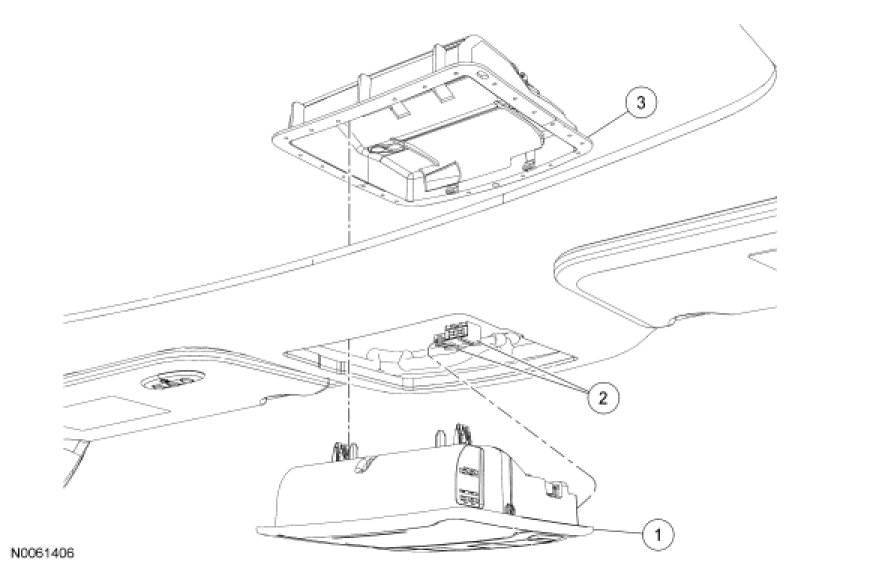 3

2

1

N0061406