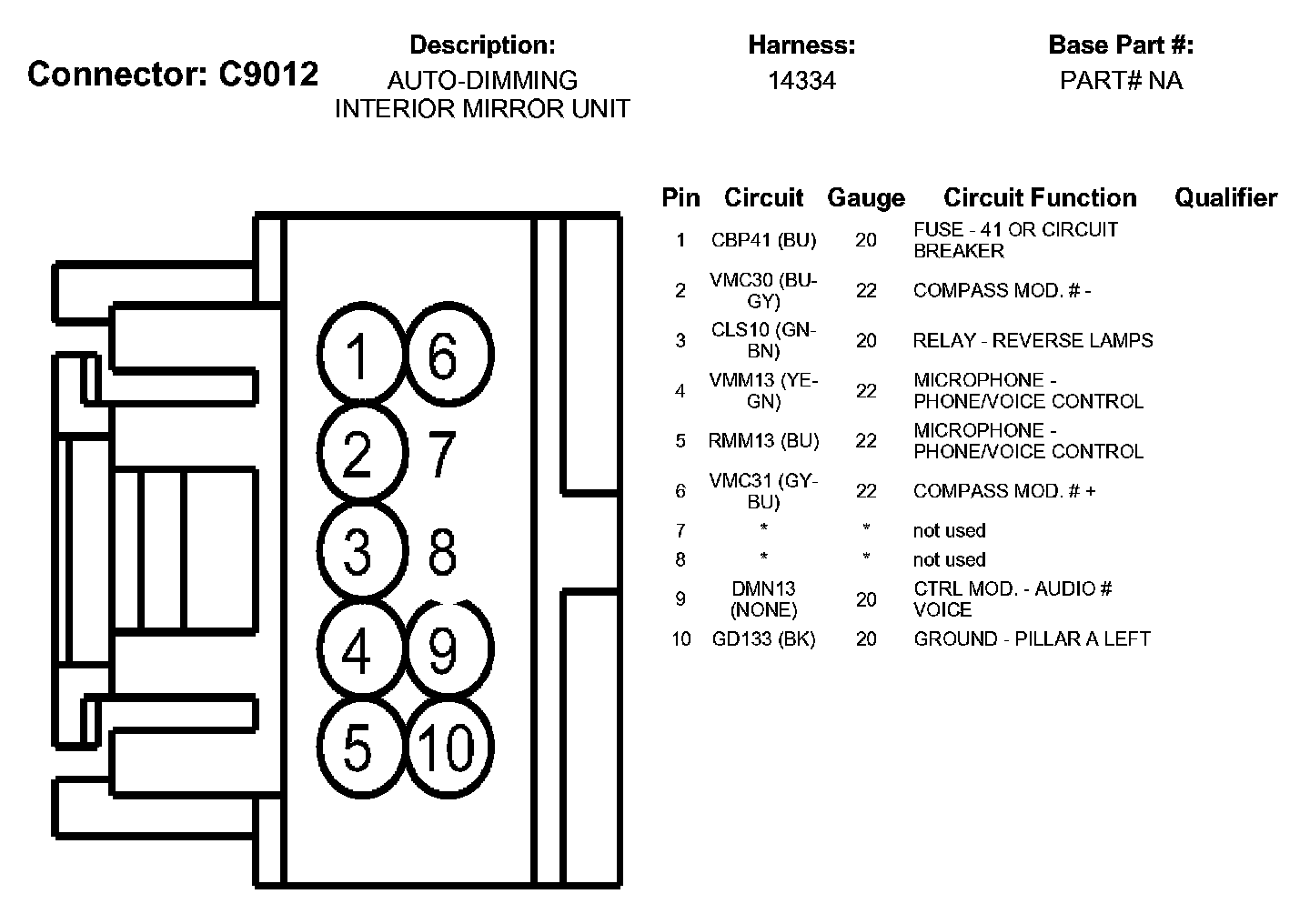 Connector: C9012

Description:
AUTO-DIMMING INTERIOR MIRROR UNIT

Harness:
14334

Base Part #:
PART# NA

1 6
2 7
3 8
4 9
5 10

| Pin | Circuit | Gauge | Circuit Function | Qualifier |
|---|---|---|---|---|
| 1 | CBP41 (BU) | 20 | FUSE - 41 OR CIRCUIT BREAKER | |
| 2 | VMC30 (BU-GY) | 22 | COMPASS MOD. # - | |
| 3 | CLS10 (GN-BN) | 20 | RELAY - REVERSE LAMPS | |
| 4 | VMM13 (YE-GN) | 22 | MICROPHONE - PHONE/VOICE CONTROL | |
| 5 | RMM13 (BU) | 22 | MICROPHONE - PHONE/VOICE CONTROL | |
| 6 | VMC31 (GY-BU) | 22 | COMPASS MOD. # + | |
| 7 | * | * | not used | |
| 8 | * | * | not used | |
| 9 | DMN13 (NONE) | 20 | CTRL MOD. - AUDIO # VOICE | |
| 10 | GD133 (BK) | 20 | GROUND - PILLAR A LEFT | |