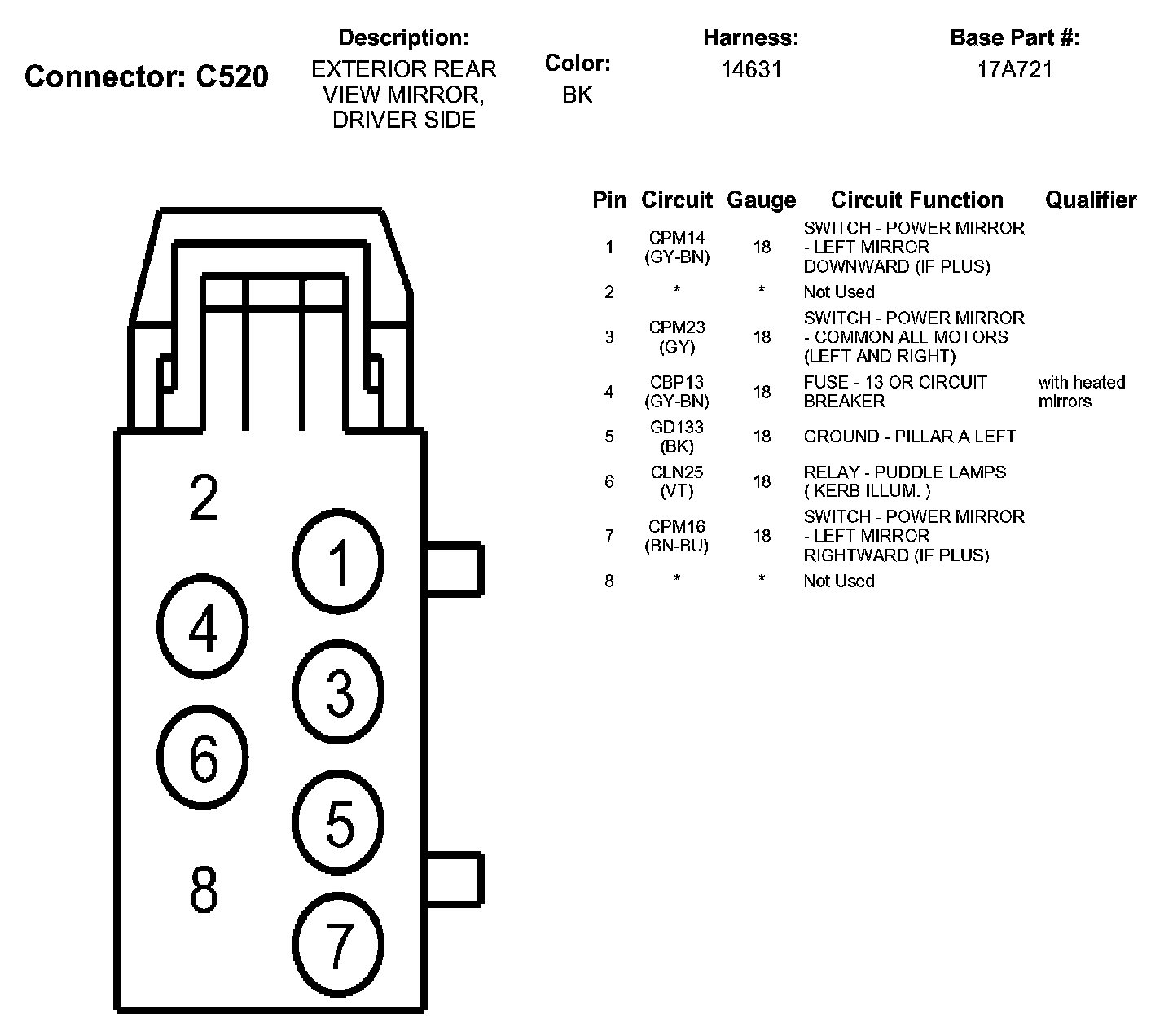 Connector: C520

Description:
EXTERIOR REAR VIEW MIRROR, DRIVER SIDE

Color:
BK

Harness:
14631

Base Part #:
17A721

2
1
4
3
6
5
8
7

| Pin | Circuit | Gauge | Circuit Function | Qualifier |
|---|---|---|---|---|
| 1 | CPM14 (GY-BN) | 18 | SWITCH - POWER MIRROR - LEFT MIRROR DOWNWARD (IF PLUS) | |
| 2 | * | * | Not Used | |
| 3 | CPM23 (GY) | 18 | SWITCH - POWER MIRROR - COMMON ALL MOTORS (LEFT AND RIGHT) | |
| 4 | CBP13 (GY-BN) | 18 | FUSE - 13 OR CIRCUIT BREAKER | with heated mirrors |
| 5 | GD133 (BK) | 18 | GROUND - PILLAR A LEFT | |
| 6 | CLN25 (VT) | 18 | RELAY - PUDDLE LAMPS ( KERB ILLUM. ) | |
| 7 | CPM16 (BN-BU) | 18 | SWITCH - POWER MIRROR - LEFT MIRROR RIGHTWARD (IF PLUS) | |
| 8 | * | * | Not Used | |