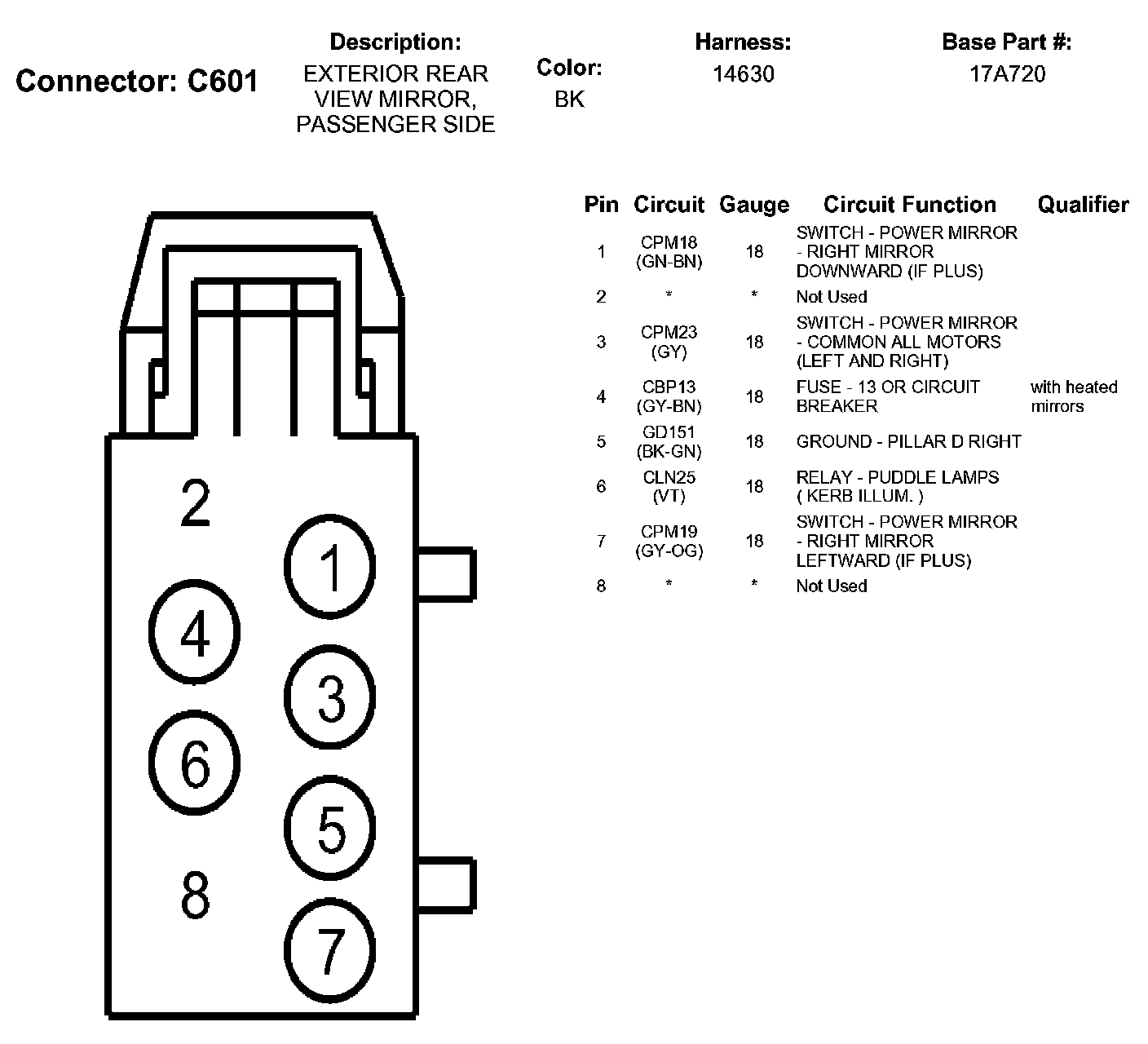 Connector: C601

Description:
EXTERIOR REAR VIEW MIRROR, PASSENGER SIDE

Color:
BK

Harness:
14630

Base Part #:
17A720

| Pin | Circuit | Gauge | Circuit Function | Qualifier |
|---|---|---|---|---|
| 1 | CPM18 (GN-BN) | 18 | SWITCH - POWER MIRROR - RIGHT MIRROR DOWNWARD (IF PLUS) | |
| 2 | * | * | Not Used | |
| 3 | CPM23 (GY) | 18 | SWITCH - POWER MIRROR - COMMON ALL MOTORS (LEFT AND RIGHT) | |
| 4 | CBP13 (GY-BN) | 18 | FUSE - 13 OR CIRCUIT BREAKER | with heated mirrors |
| 5 | GD151 (BK-GN) | 18 | GROUND - PILLAR D RIGHT | |
| 6 | CLN25 (VT) | 18 | RELAY - PUDDLE LAMPS ( KERB ILLUM. ) | |
| 7 | CPM19 (GY-OG) | 18 | SWITCH - POWER MIRROR - RIGHT MIRROR LEFTWARD (IF PLUS) | |
| 8 | * | * | Not Used | |

2
1
4
3
6
5
8
7