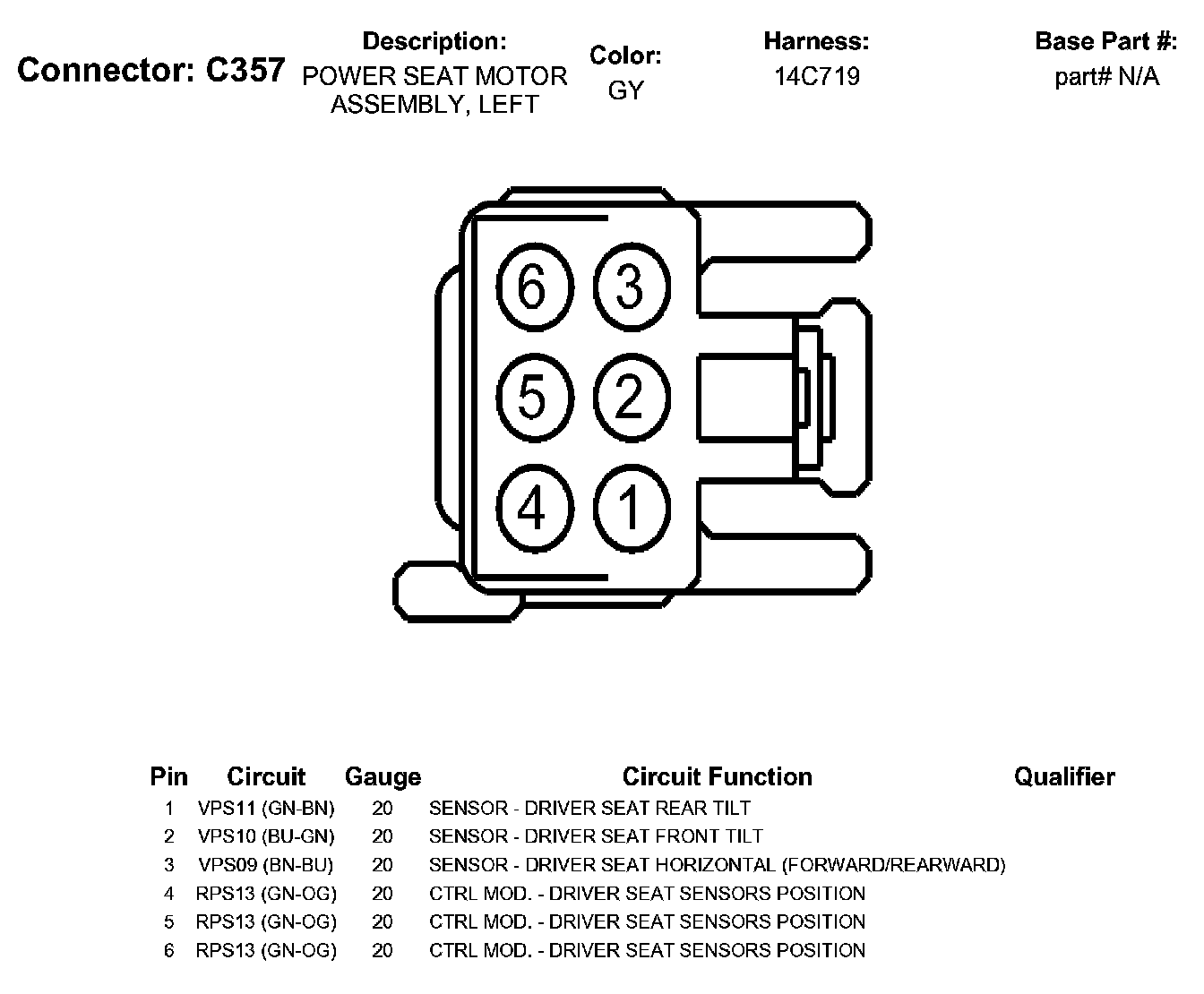 Connector: C357

Description:
POWER SEAT MOTOR ASSEMBLY, LEFT

Color:
GY

Harness:
14C719

Base Part #:
part# N/A

6 3
5 2
4 1

| Pin | Circuit | Gauge | Circuit Function | Qualifier |
|---|---|---|---|---|
| 1 | VPS11 (GN-BN) | 20 | SENSOR - DRIVER SEAT REAR TILT | |
| 2 | VPS10 (BU-GN) | 20 | SENSOR - DRIVER SEAT FRONT TILT | |
| 3 | VPS09 (BN-BU) | 20 | SENSOR - DRIVER SEAT HORIZONTAL (FORWARD/REARWARD) | |
| 4 | RPS13 (GN-OG) | 20 | CTRL MOD. - DRIVER SEAT SENSORS POSITION | |
| 5 | RPS13 (GN-OG) | 20 | CTRL MOD. - DRIVER SEAT SENSORS POSITION | |
| 6 | RPS13 (GN-OG) | 20 | CTRL MOD. - DRIVER SEAT SENSORS POSITION | |