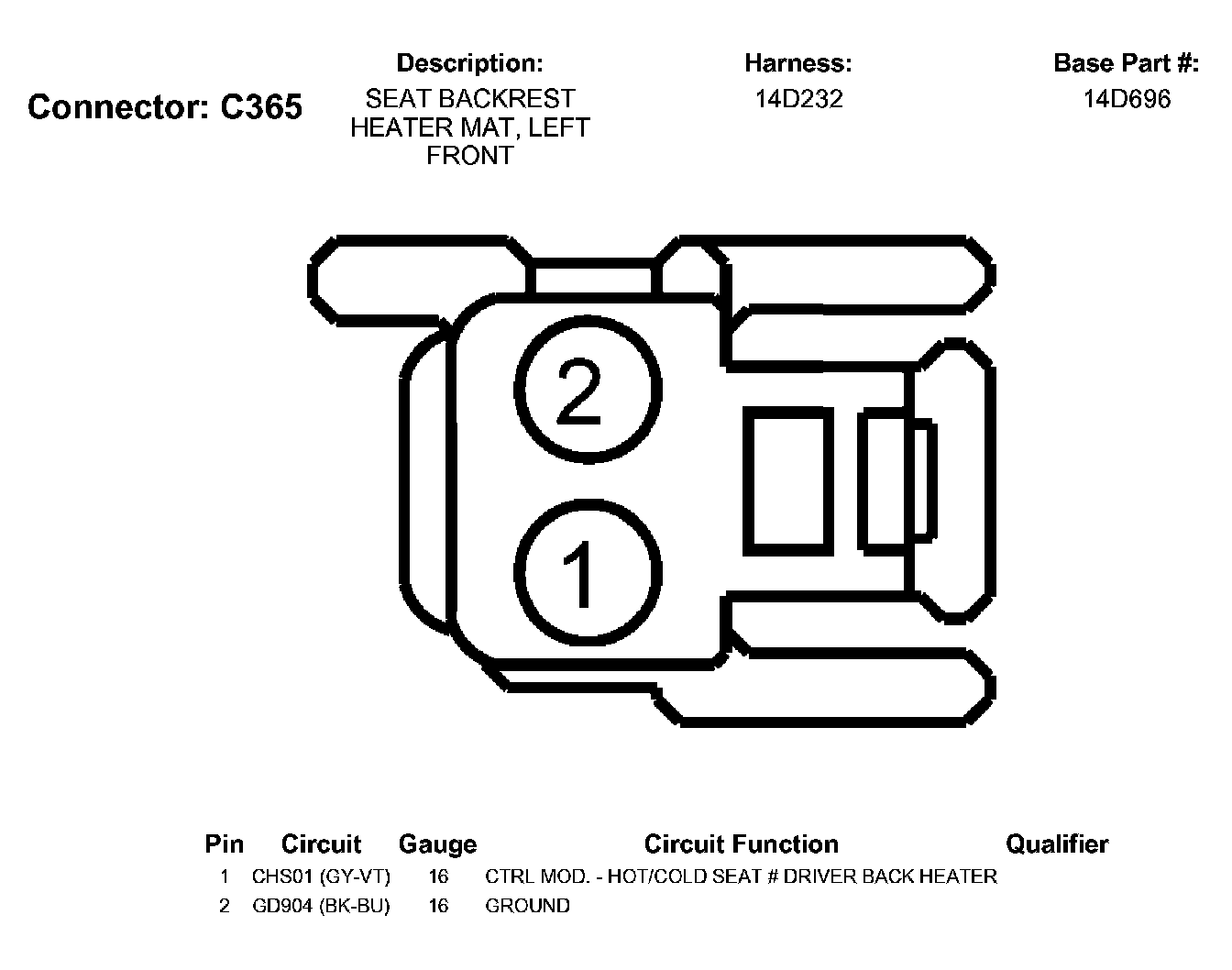 Connector: C365

Description:
SEAT BACKREST HEATER MAT, LEFT FRONT

Harness:
14D232

Base Part #:
14D696

2

1

| Pin | Circuit | Gauge | Circuit Function | Qualifier |
|---|---|---|---|---|
| 1 | CHS01 (GY-VT) | 16 | CTRL MOD. - HOT/COLD SEAT # DRIVER BACK HEATER | |
| 2 | GD904 (BK-BU) | 16 | GROUND | |