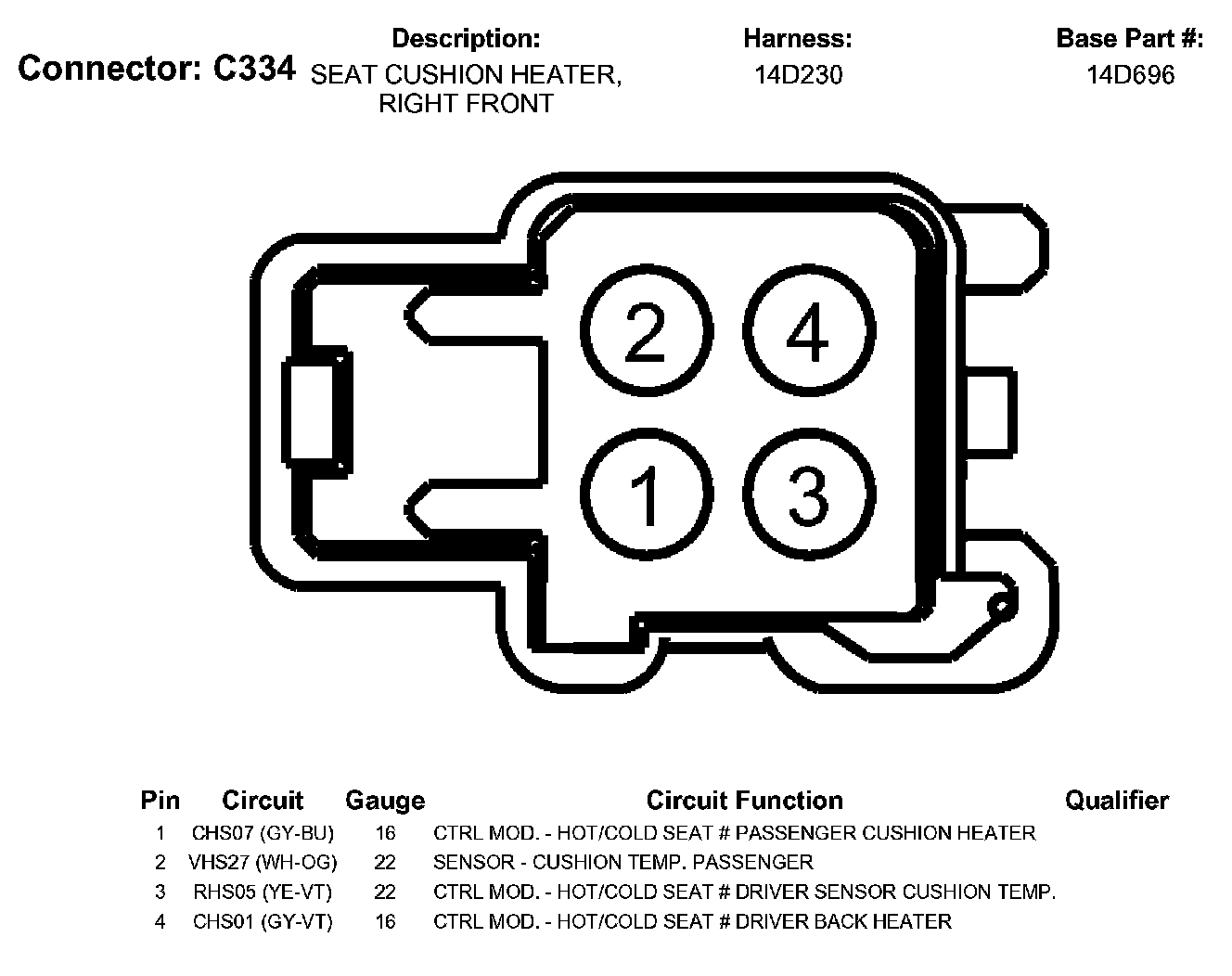 Connector: C334

Description:
SEAT CUSHION HEATER, RIGHT FRONT

Harness:
14D230

Base Part #:
14D696

2 4
1 3

| Pin | Circuit | Gauge | Circuit Function | Qualifier |
|---|---|---|---|---|
| 1 | CHS07 (GY-BU) | 16 | CTRL MOD. - HOT/COLD SEAT # PASSENGER CUSHION HEATER | |
| 2 | VHS27 (WH-OG) | 22 | SENSOR - CUSHION TEMP. PASSENGER | |
| 3 | RHS05 (YE-VT) | 22 | CTRL MOD. - HOT/COLD SEAT # DRIVER SENSOR CUSHION TEMP. | |
| 4 | CHS01 (GY-VT) | 16 | CTRL MOD. - HOT/COLD SEAT # DRIVER BACK HEATER | |