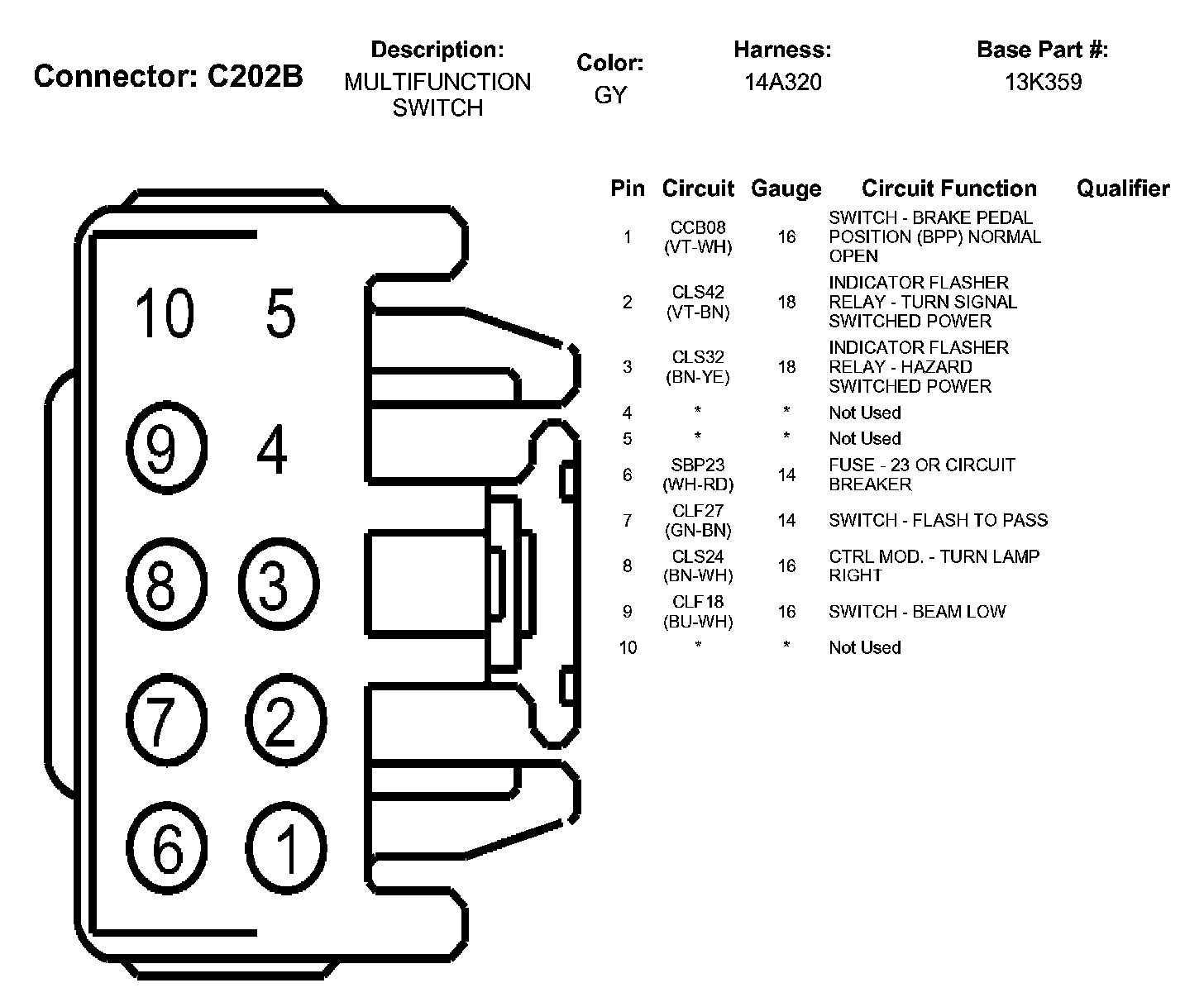 Connector: C202B

Description:
MULTIFUNCTION SWITCH

Color:
GY

Harness:
14A320

Base Part #:
13K359

10 5
9 4
8 3
7 2
6 1

| Pin | Circuit | Gauge | Circuit Function | Qualifier |
|---|---|---|---|---|
| 1 | CCB08 (VT-WH) | 16 | SWITCH - BRAKE PEDAL POSITION (BPP) NORMAL OPEN | |
| 2 | CLS42 (VT-BN) | 18 | INDICATOR FLASHER RELAY - TURN SIGNAL SWITCHED POWER | |
| 3 | CLS32 (BN-YE) | 18 | INDICATOR FLASHER RELAY - HAZARD SWITCHED POWER | |
| 4 | * | * | Not Used | |
| 5 | * | * | Not Used | |
| 6 | SBP23 (WH-RD) | 14 | FUSE - 23 OR CIRCUIT BREAKER | |
| 7 | CLF27 (GN-BN) | 14 | SWITCH - FLASH TO PASS | |
| 8 | CLS24 (BN-WH) | 16 | CTRL MOD. - TURN LAMP RIGHT | |
| 9 | CLF18 (BU-WH) | 16 | SWITCH - BEAM LOW | |
| 10 | * | * | Not Used | |