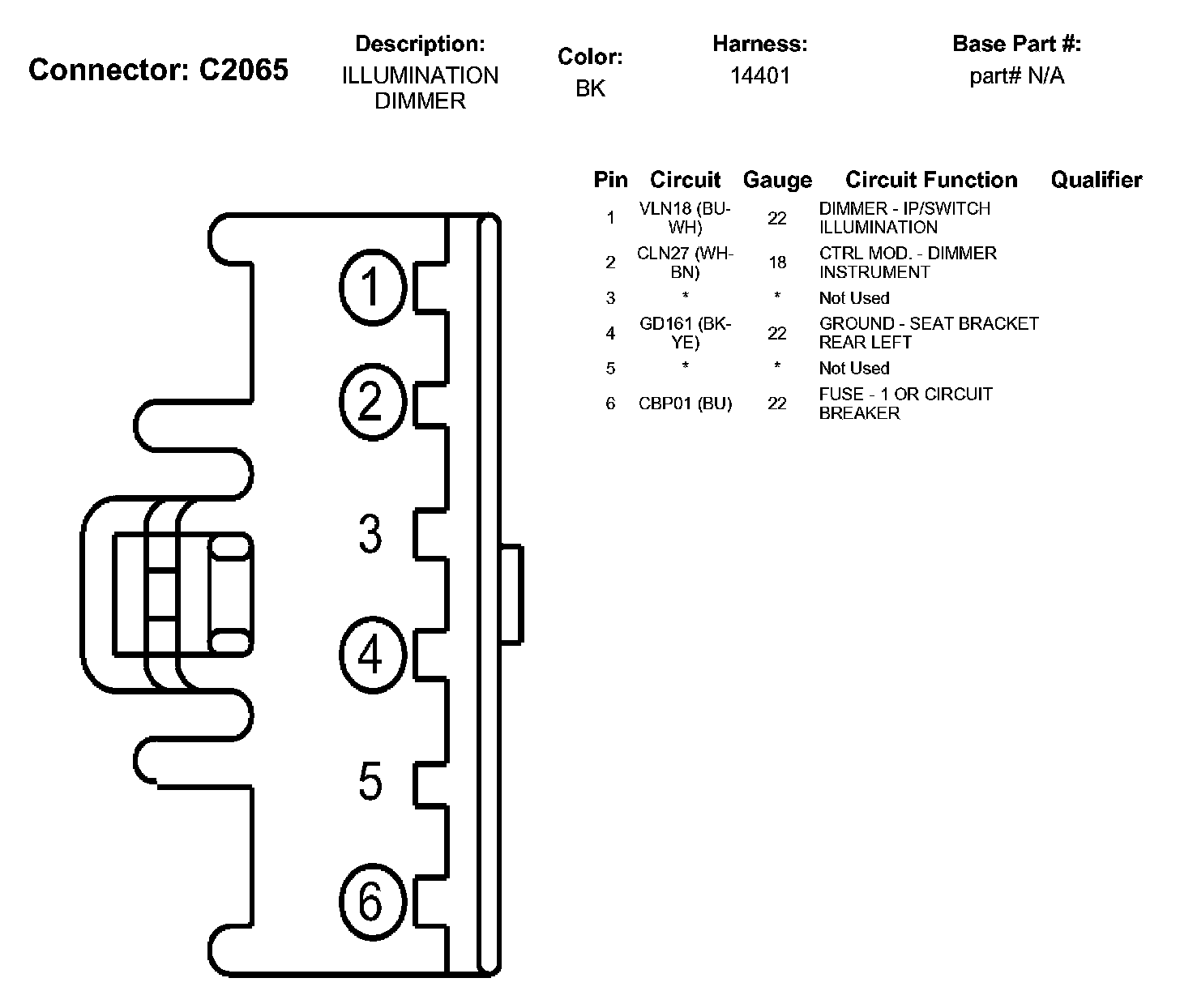 Connector: C2065

Description:
ILLUMINATION DIMMER

Color:
BK

Harness:
14401

Base Part #:
part# N/A

| Pin | Circuit | Gauge | Circuit Function | Qualifier |
|---|---|---|---|---|
| 1 | VLN18 (BU-WH) | 22 | DIMMER - IP/SWITCH ILLUMINATION | |
| 2 | CLN27 (WH-BN) | 18 | CTRL MOD. - DIMMER INSTRUMENT | |
| 3 | * | * | Not Used | |
| 4 | GD161 (BK-YE) | 22 | GROUND - SEAT BRACKET REAR LEFT | |
| 5 | * | * | Not Used | |
| 6 | CBP01 (BU) | 22 | FUSE - 1 OR CIRCUIT BREAKER | |

1
2
3
4
5
6