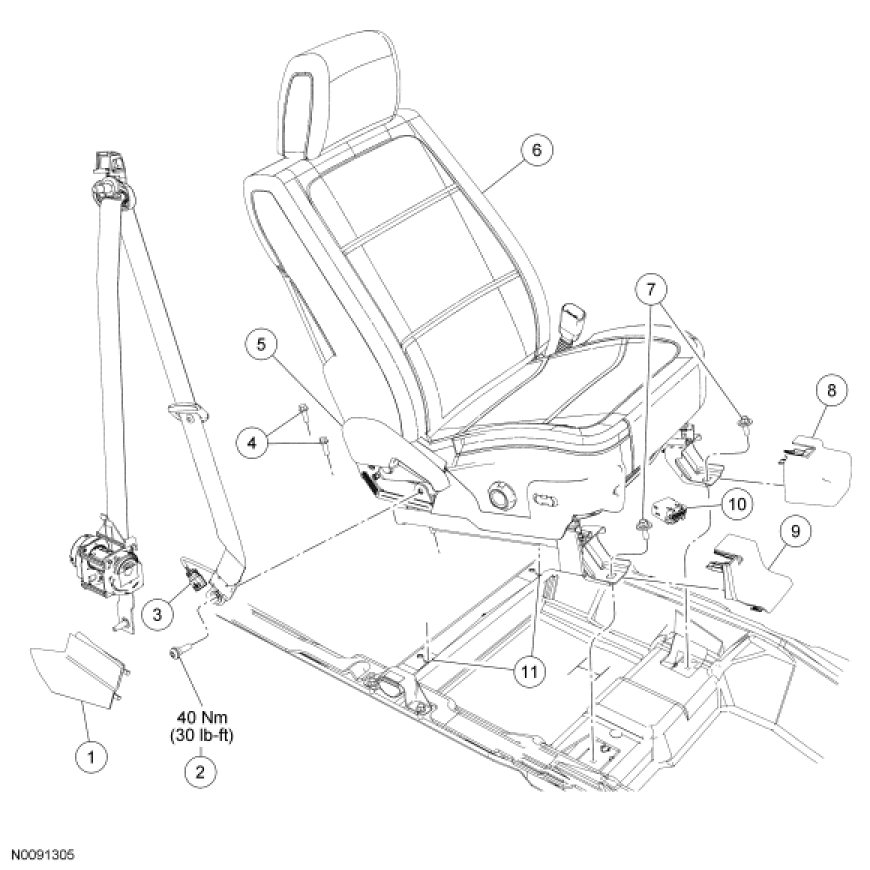 6
7
5
8
4
10
9
3
11
40 Nm
(30 lb-ft)
1
2
N0091305