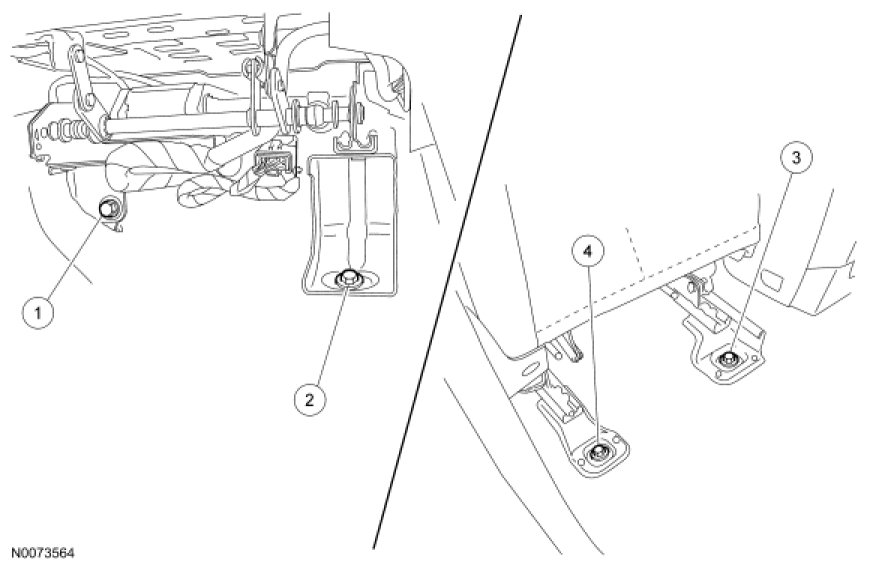 1
2
3
4
N0073564