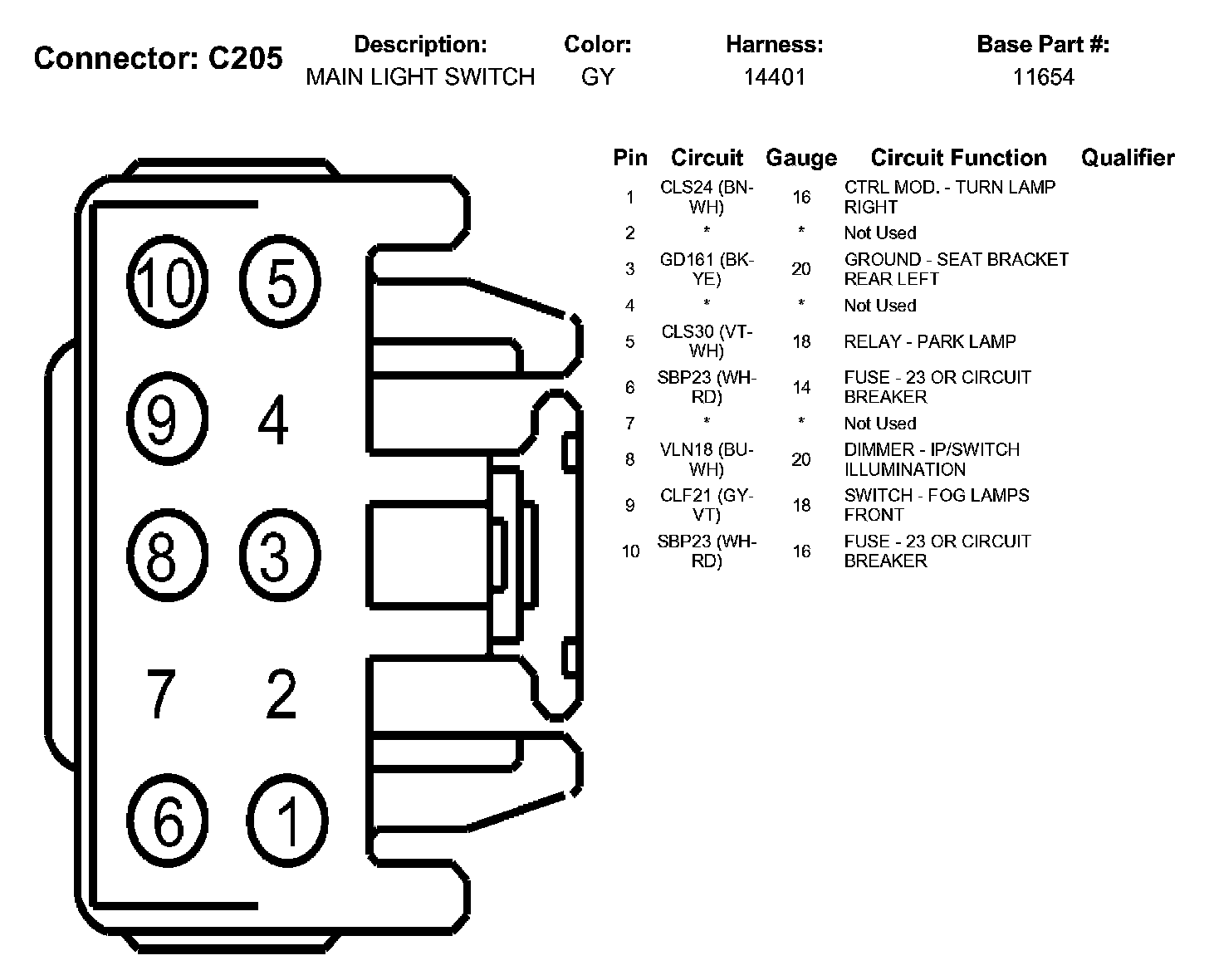 Connector: C205

| Description: | Color: | Harness: | Base Part #: |
|---|---|---|---|
| MAIN LIGHT SWITCH | GY | 14401 | 11654 |

10 5
9 4
8 3
7 2
6 1

| Pin | Circuit | Gauge | Circuit Function | Qualifier |
|---|---|---|---|---|
| 1 | CLS24 (BN-WH) | 16 | CTRL MOD. - TURN LAMP RIGHT | |
| 2 | * | * | Not Used | |
| 3 | GD161 (BK-YE) | 20 | GROUND - SEAT BRACKET REAR LEFT | |
| 4 | * | * | Not Used | |
| 5 | CLS30 (VT-WH) | 18 | RELAY - PARK LAMP | |
| 6 | SBP23 (WH-RD) | 14 | FUSE - 23 OR CIRCUIT BREAKER | |
| 7 | * | * | Not Used | |
| 8 | VLN18 (BU-WH) | 20 | DIMMER - IP/SWITCH ILLUMINATION | |
| 9 | CLF21 (GY-VT) | 18 | SWITCH - FOG LAMPS FRONT | |
| 10 | SBP23 (WH-RD) | 16 | FUSE - 23 OR CIRCUIT BREAKER | |