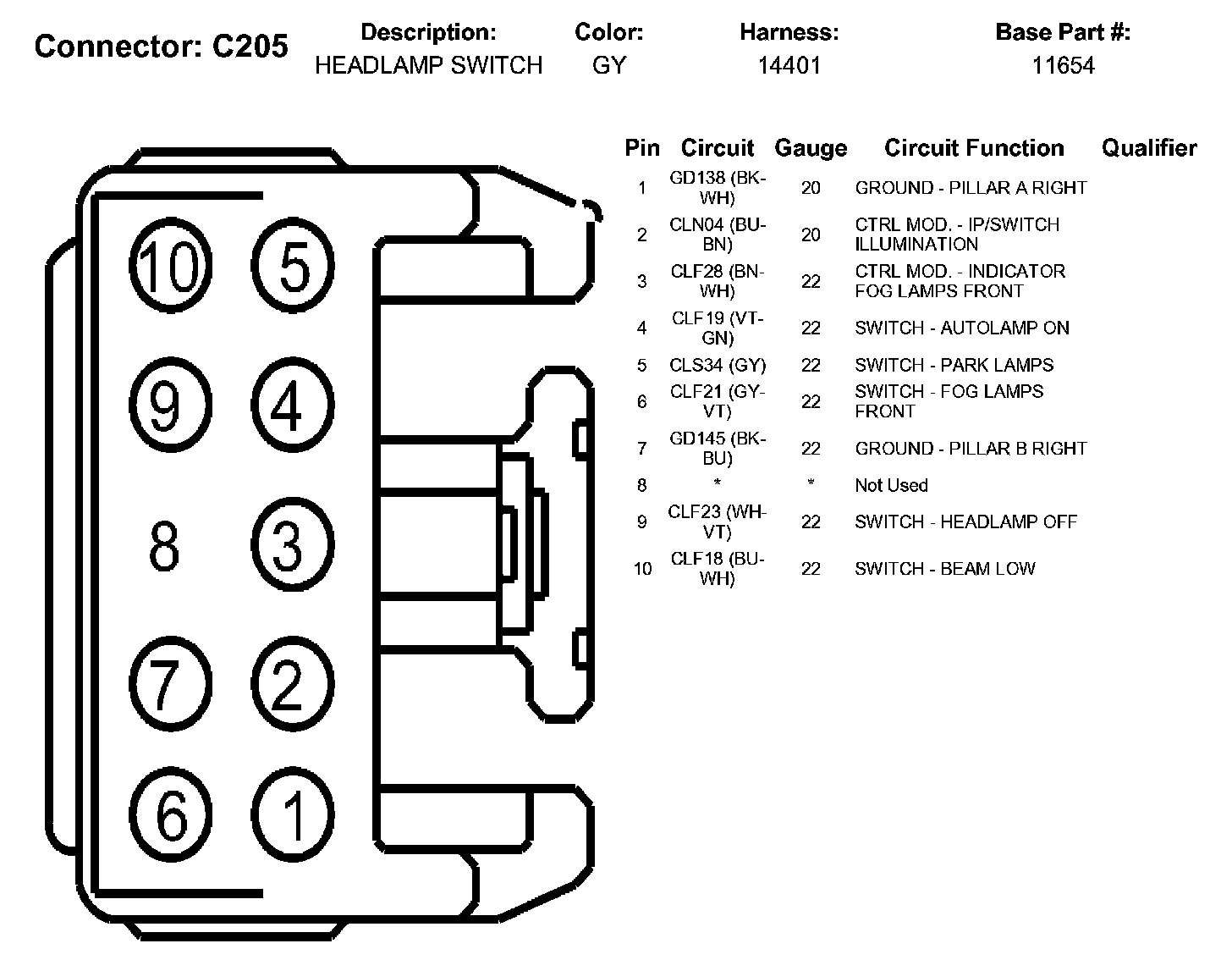 Connector: C205

| Description: | Color: | Harness: | Base Part #: |
|---|---|---|---|
| HEADLAMP SWITCH | GY | 14401 | 11654 |

10 5
9 4
8 3
7 2
6 1

| Pin | Circuit | Gauge | Circuit Function | Qualifier |
|---|---|---|---|---|
| 1 | GD138 (BK-WH) | 20 | GROUND - PILLAR A RIGHT | |
| 2 | CLN04 (BU-BN) | 20 | CTRL MOD. - IP/SWITCH ILLUMINATION | |
| 3 | CLF28 (BN-WH) | 22 | CTRL MOD. - INDICATOR FOG LAMPS FRONT | |
| 4 | CLF19 (VT-GN) | 22 | SWITCH - AUTOLAMP ON | |
| 5 | CLS34 (GY) | 22 | SWITCH - PARK LAMPS | |
| 6 | CLF21 (GY-VT) | 22 | SWITCH - FOG LAMPS FRONT | |
| 7 | GD145 (BK-BU) | 22 | GROUND - PILLAR B RIGHT | |
| 8 | * | * | Not Used | |
| 9 | CLF23 (WH-VT) | 22 | SWITCH - HEADLAMP OFF | |
| 10 | CLF18 (BU-WH) | 22 | SWITCH - BEAM LOW | |