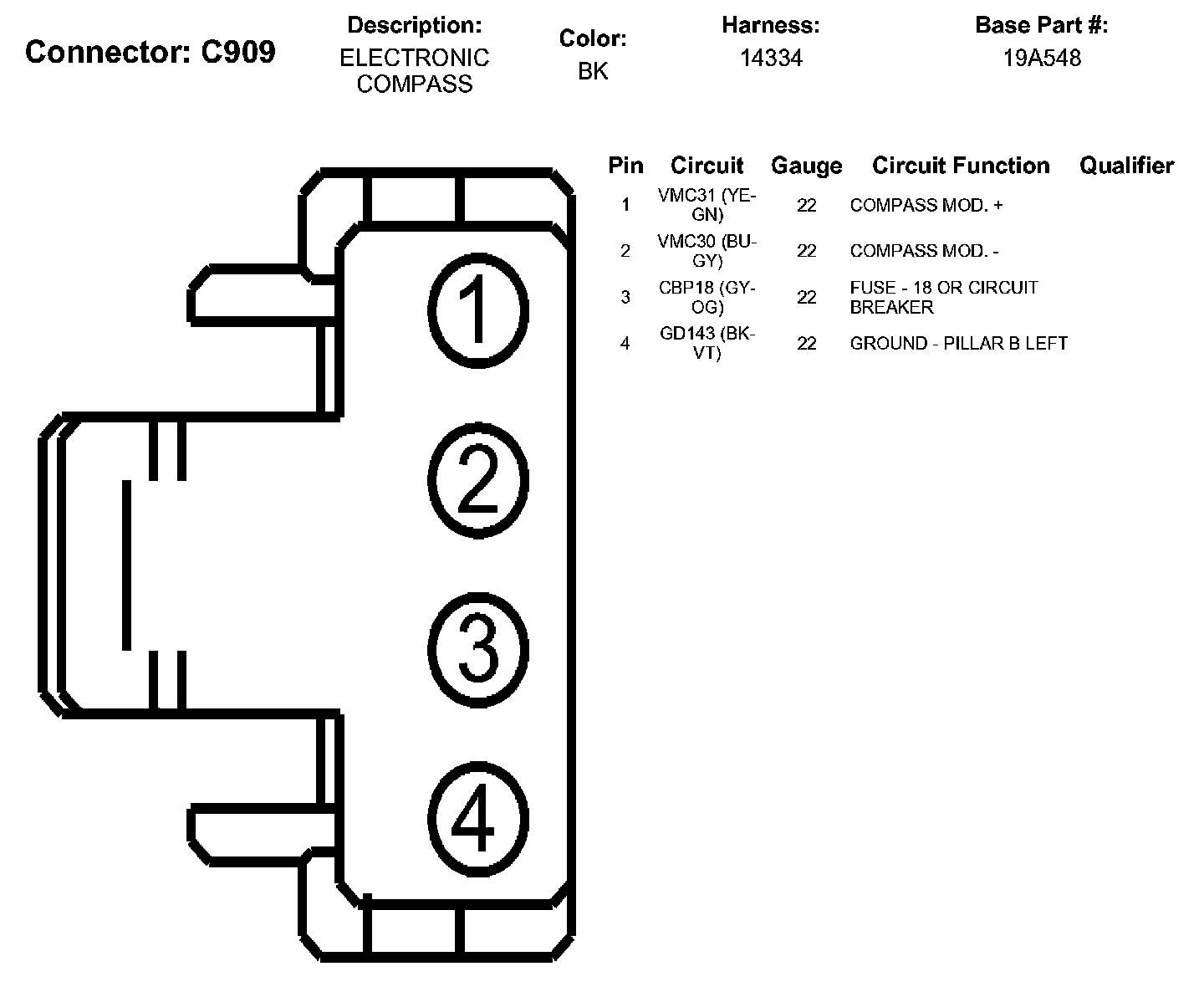 Connector: C909

Description:
ELECTRONIC COMPASS

Color:
BK

Harness:
14334

Base Part #:
19A548

1

2

3

4

| Pin | Circuit | Gauge | Circuit Function | Qualifier |
|---|---|---|---|---|
| 1 | VMC31 (YE-GN) | 22 | COMPASS MOD. + | |
| 2 | VMC30 (BU-GY) | 22 | COMPASS MOD. - | |
| 3 | CBP18 (GY-OG) | 22 | FUSE - 18 OR CIRCUIT BREAKER | |
| 4 | GD143 (BK-VT) | 22 | GROUND - PILLAR B LEFT | |