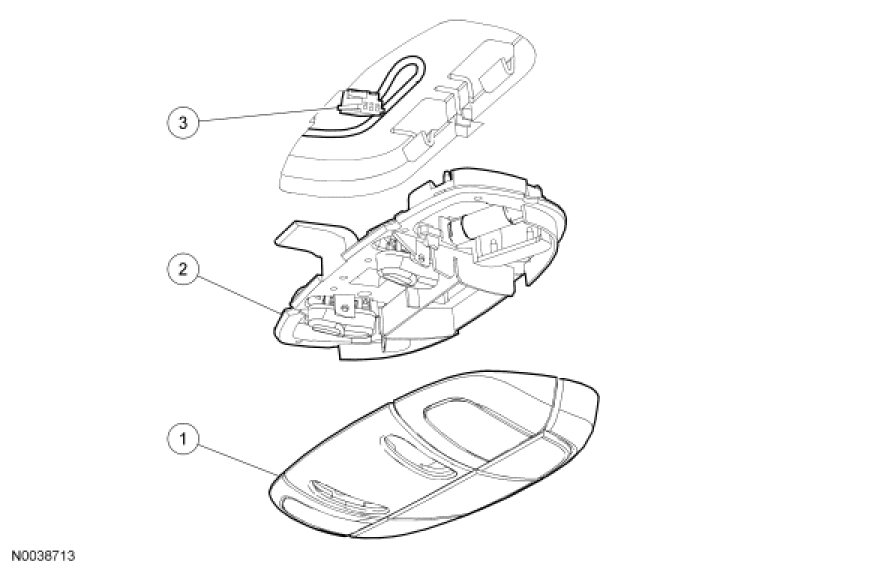 3

2

1

N0038713