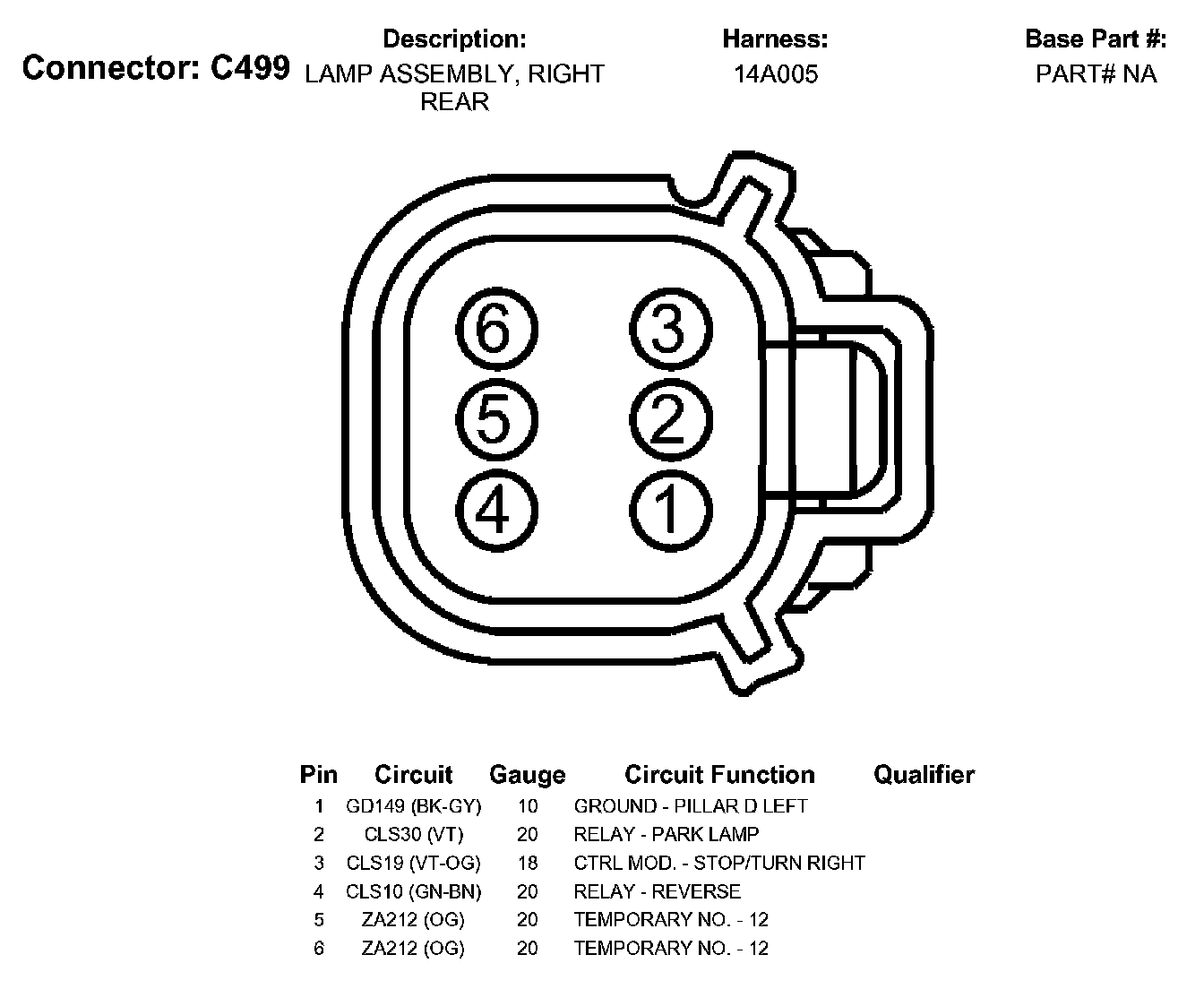 Connector: C499

Description:
LAMP ASSEMBLY, RIGHT REAR

Harness:
14A005

Base Part #:
PART# NA

6 3
5 2
4 1

| Pin | Circuit | Gauge | Circuit Function | Qualifier |
|---|---|---|---|---|
| 1 | GD149 (BK-GY) | 10 | GROUND - PILLAR D LEFT | |
| 2 | CLS30 (VT) | 20 | RELAY - PARK LAMP | |
| 3 | CLS19 (VT-OG) | 18 | CTRL MOD. - STOP/TURN RIGHT | |
| 4 | CLS10 (GN-BN) | 20 | RELAY - REVERSE | |
| 5 | ZA212 (OG) | 20 | TEMPORARY NO. - 12 | |
| 6 | ZA212 (OG) | 20 | TEMPORARY NO. - 12 | |