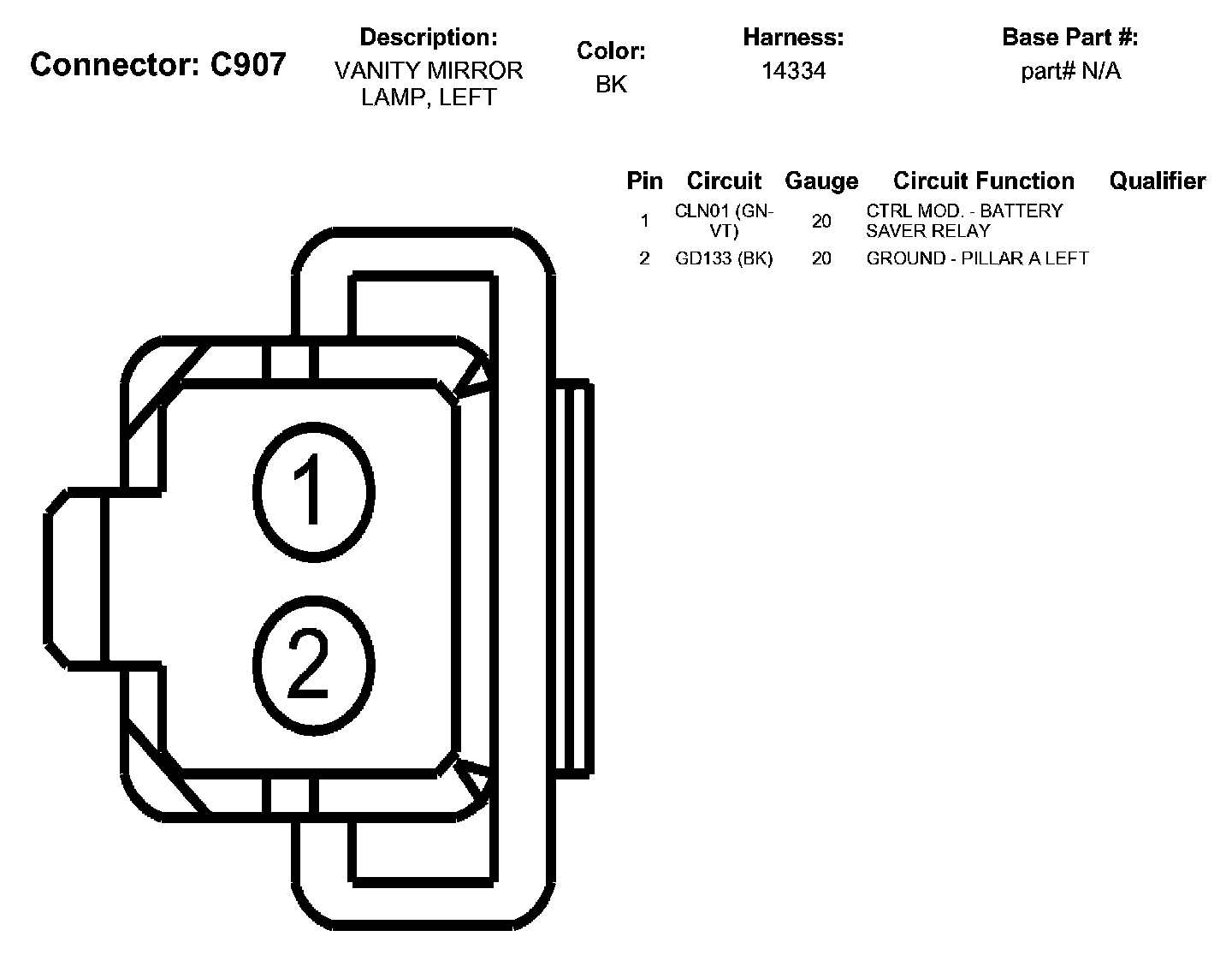 Connector: C907

Description:
VANITY MIRROR LAMP, LEFT

Color:
BK

Harness:
14334

Base Part #:
part# N/A

| Pin | Circuit | Gauge | Circuit Function | Qualifier |
|---|---|---|---|---|
| 1 | CLN01 (GN-VT) | 20 | CTRL MOD. - BATTERY SAVER RELAY | |
| 2 | GD133 (BK) | 20 | GROUND - PILLAR A LEFT | |

1

2