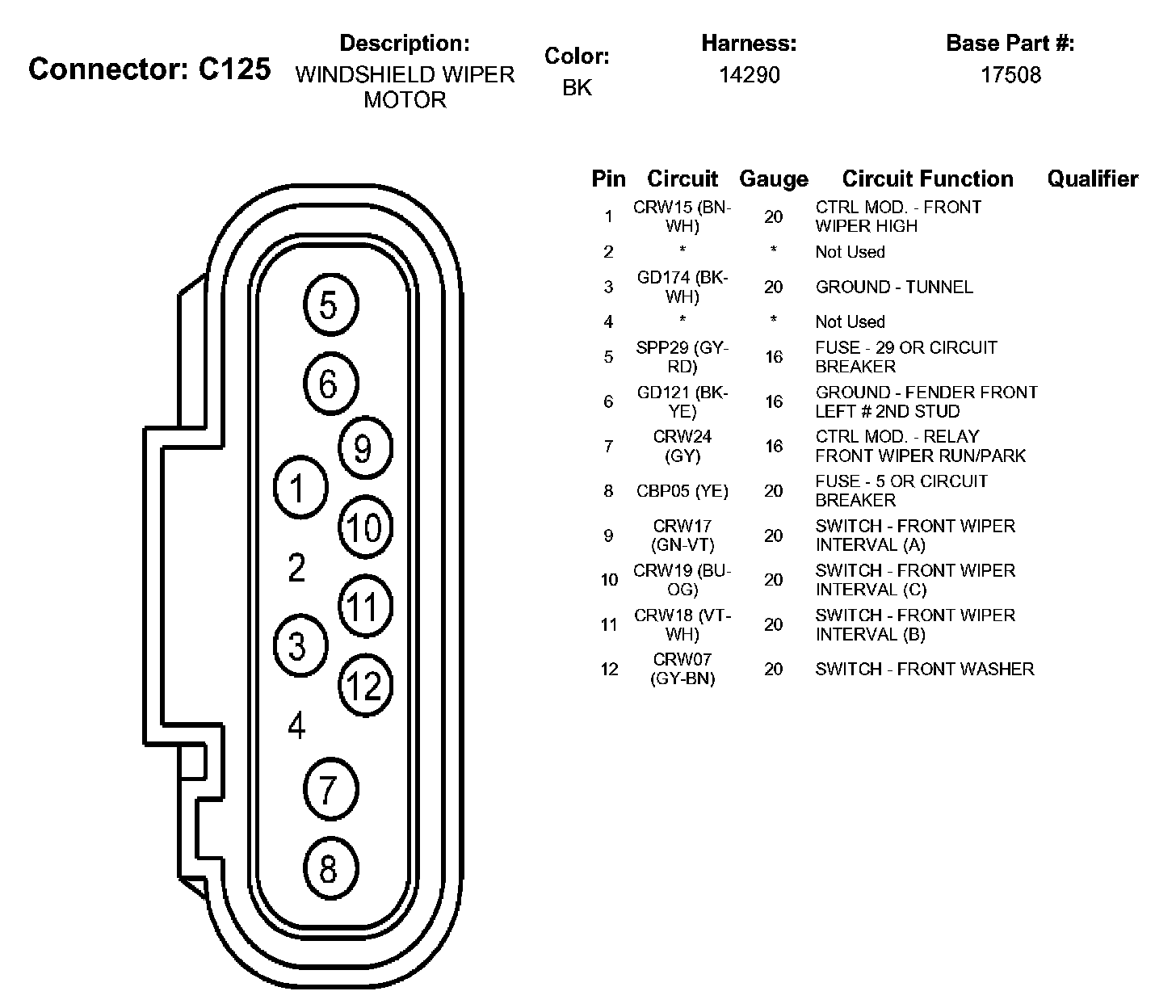 Connector: C125

Description:
WINDSHIELD WIPER MOTOR

Color:
BK

Harness:
14290

Base Part #:
17508

5
6
9
1
10
2
11
3
12
4
7
8

| Pin | Circuit | Gauge | Circuit Function | Qualifier |
|---|---|---|---|---|
| 1 | CRW15 (BN-WH) | 20 | CTRL MOD. - FRONT WIPER HIGH | |
| 2 | * | * | Not Used | |
| 3 | GD174 (BK-WH) | 20 | GROUND - TUNNEL | |
| 4 | * | * | Not Used | |
| 5 | SPP29 (GY-RD) | 16 | FUSE - 29 OR CIRCUIT BREAKER | |
| 6 | GD121 (BK-YE) | 16 | GROUND - FENDER FRONT LEFT # 2ND STUD | |
| 7 | CRW24 (GY) | 16 | CTRL MOD. - RELAY FRONT WIPER RUN/PARK | |
| 8 | CBP05 (YE) | 20 | FUSE - 5 OR CIRCUIT BREAKER | |
| 9 | CRW17 (GN-VT) | 20 | SWITCH - FRONT WIPER INTERVAL (A) | |
| 10 | CRW19 (BU-OG) | 20 | SWITCH - FRONT WIPER INTERVAL (C) | |
| 11 | CRW18 (VT-WH) | 20 | SWITCH - FRONT WIPER INTERVAL (B) | |
| 12 | CRW07 (GY-BN) | 20 | SWITCH - FRONT WASHER | |