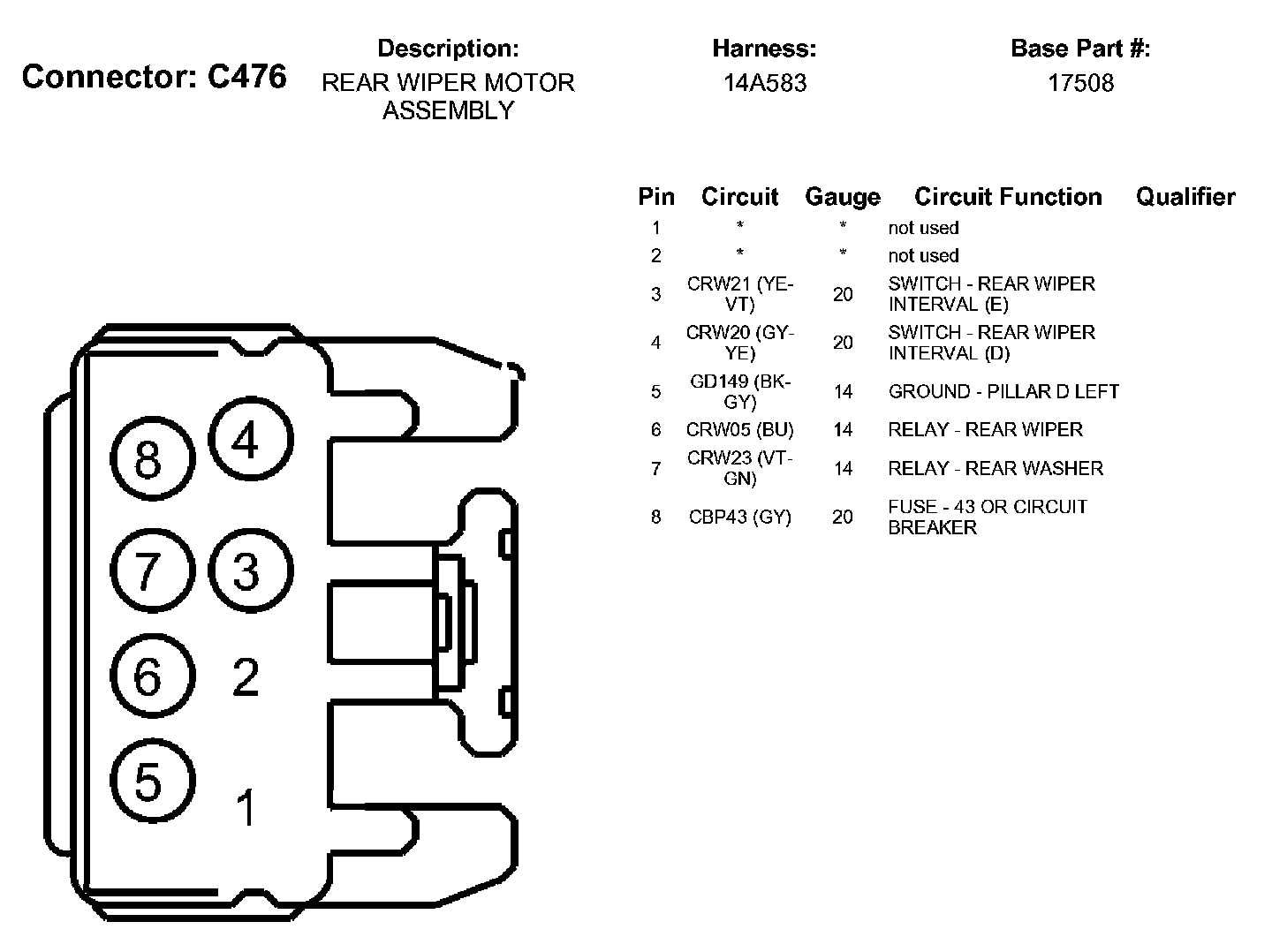 Connector: C476

Description:
REAR WIPER MOTOR ASSEMBLY

Harness:
14A583

Base Part #:
17508

| Pin | Circuit | Gauge | Circuit Function | Qualifier |
|---|---|---|---|---|
| 1 | * | * | not used | |
| 2 | * | * | not used | |
| 3 | CRW21 (YE-VT) | 20 | SWITCH - REAR WIPER INTERVAL (E) | |
| 4 | CRW20 (GY-YE) | 20 | SWITCH - REAR WIPER INTERVAL (D) | |
| 5 | GD149 (BK-GY) | 14 | GROUND - PILLAR D LEFT | |
| 6 | CRW05 (BU) | 14 | RELAY - REAR WIPER | |
| 7 | CRW23 (VT-GN) | 14 | RELAY - REAR WASHER | |
| 8 | CBP43 (GY) | 20 | FUSE - 43 OR CIRCUIT BREAKER | |

8 4
7 3
6 2
5 1