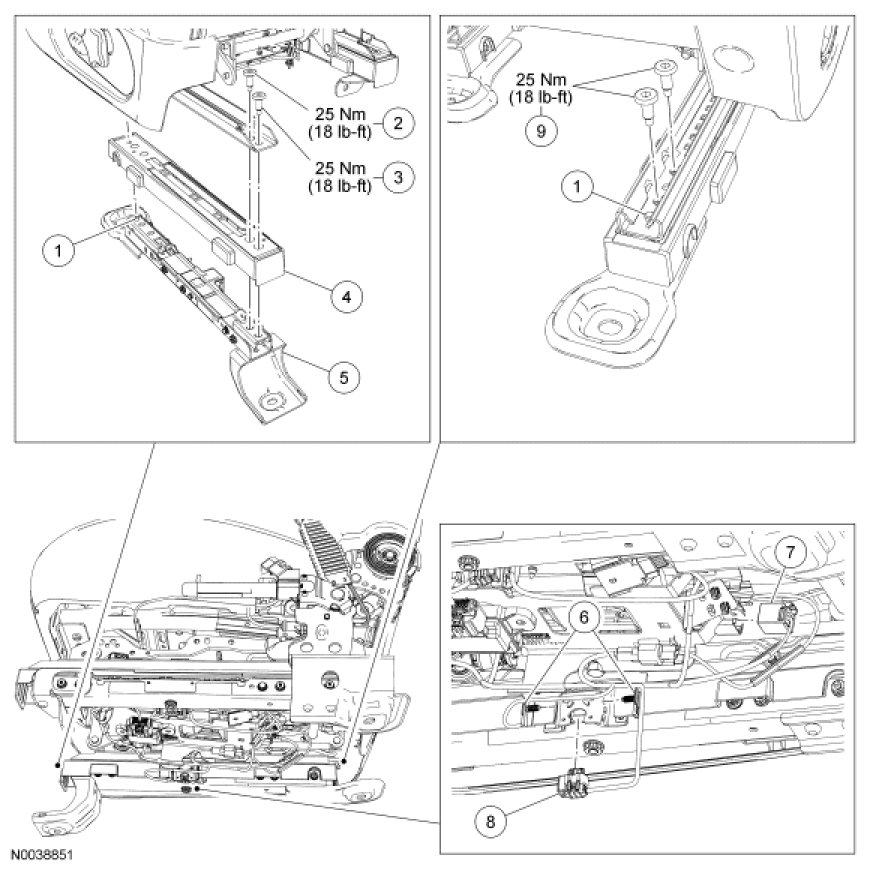 25 Nm
(18 lb-ft)
2

25 Nm
(18 lb-ft)
3

1

4

5

25 Nm
(18 lb-ft)
9

1

7

6

8

N0038851