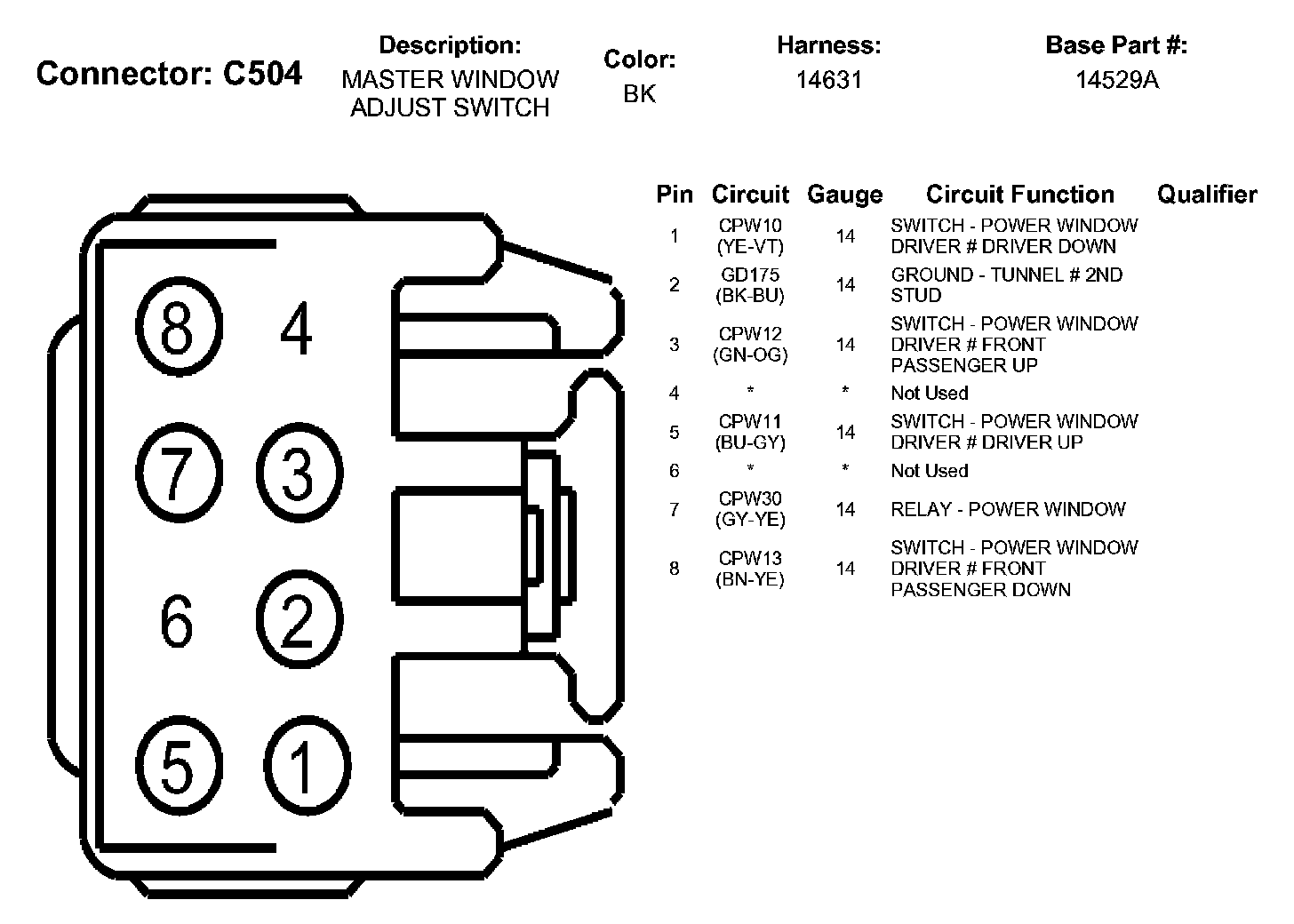 Connector: C504

Description:
MASTER WINDOW ADJUST SWITCH

Color:
BK

Harness:
14631

Base Part #:
14529A

8 4
7 3
6 2
5 1

| Pin | Circuit | Gauge | Circuit Function | Qualifier |
|---|---|---|---|---|
| 1 | CPW10 (YE-VT) | 14 | SWITCH - POWER WINDOW DRIVER # DRIVER DOWN | |
| 2 | GD175 (BK-BU) | 14 | GROUND - TUNNEL # 2ND STUD | |
| 3 | CPW12 (GN-OG) | 14 | SWITCH - POWER WINDOW DRIVER # FRONT PASSENGER UP | |
| 4 | * | * | Not Used | |
| 5 | CPW11 (BU-GY) | 14 | SWITCH - POWER WINDOW DRIVER # DRIVER UP | |
| 6 | * | * | Not Used | |
| 7 | CPW30 (GY-YE) | 14 | RELAY - POWER WINDOW | |
| 8 | CPW13 (BN-YE) | 14 | SWITCH - POWER WINDOW DRIVER # FRONT PASSENGER DOWN | |