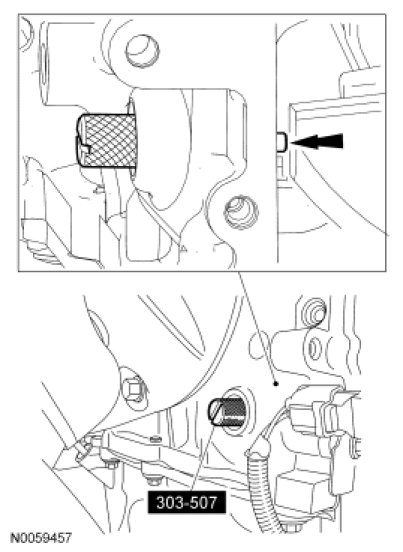 303-507

N0059457