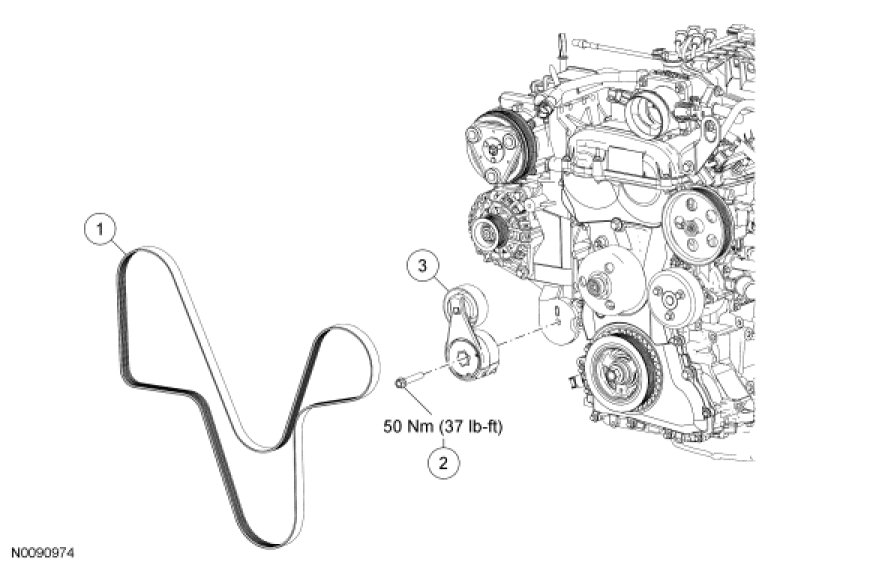 1

3

50 Nm (37 lb-ft)

2

N0090974