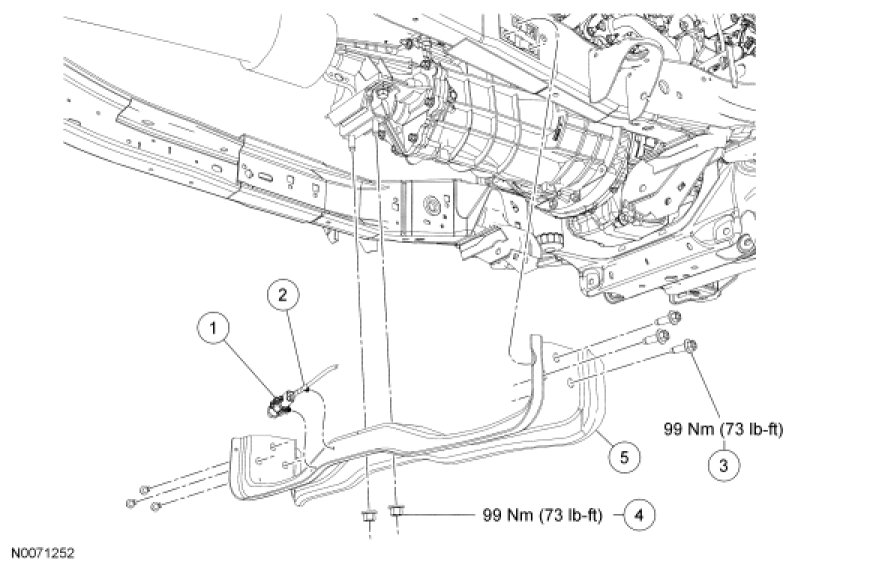 2
1
99 Nm (73 lb-ft)
3
5
99 Nm (73 lb-ft)
4
N0071252