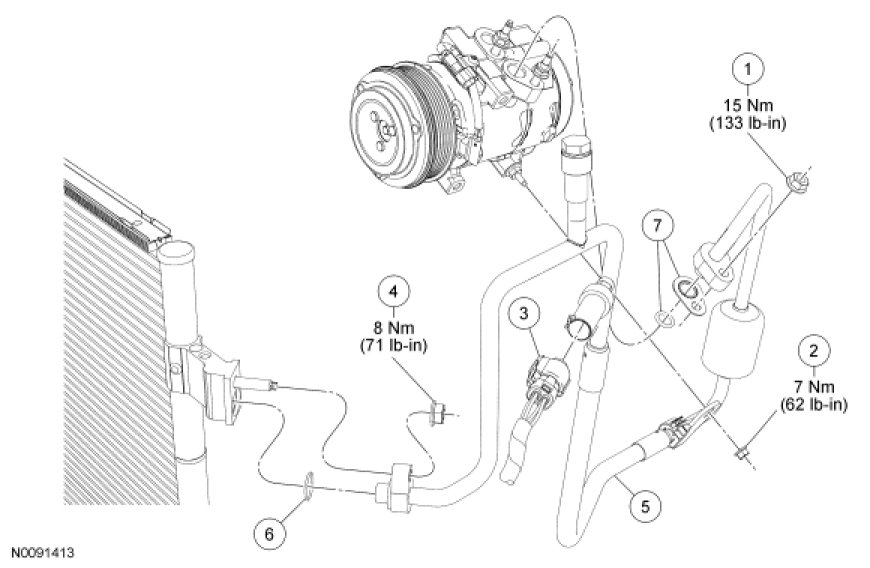 1
15 Nm
(133 lb-in)

7

4
8 Nm
(71 lb-in)

3

2
7 Nm
(62 lb-in)

5

6

N0091413