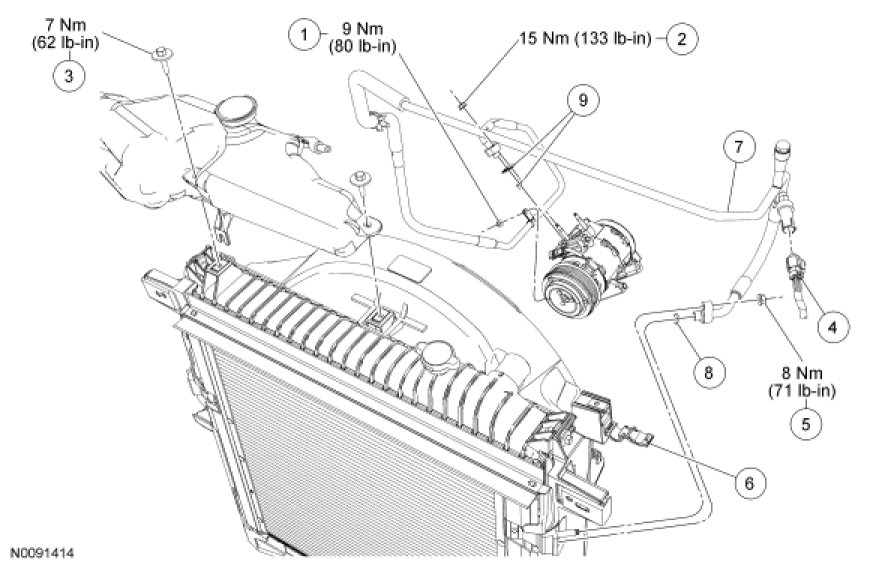 7 Nm
(62 lb-in)
3

1
9 Nm
(80 lb-in)

15 Nm (133 lb-in)
2

9

7

4

8

8 Nm
(71 lb-in)
5

6

N0091414