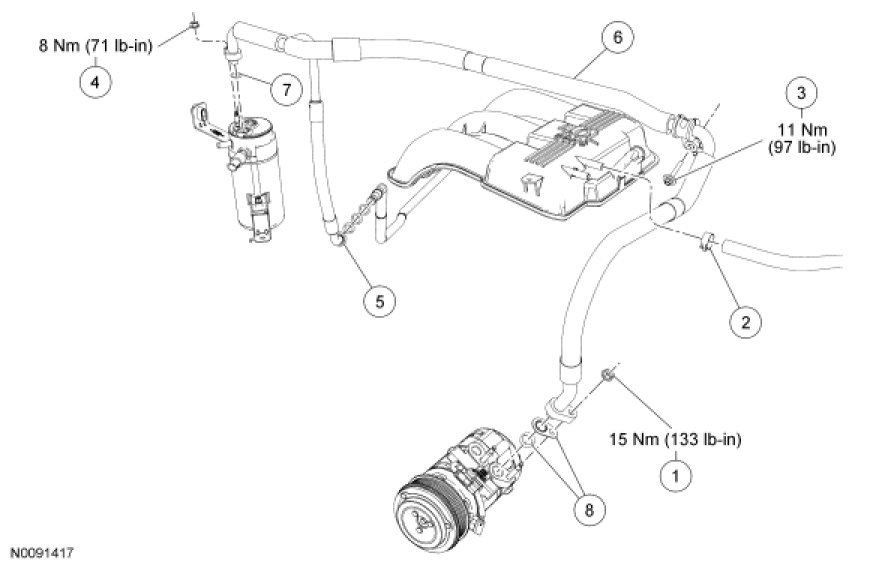 8 Nm (71 lb-in)
4
7
6
3
11 Nm
(97 lb-in)
5
2
15 Nm (133 lb-in)
1
8
N0091417