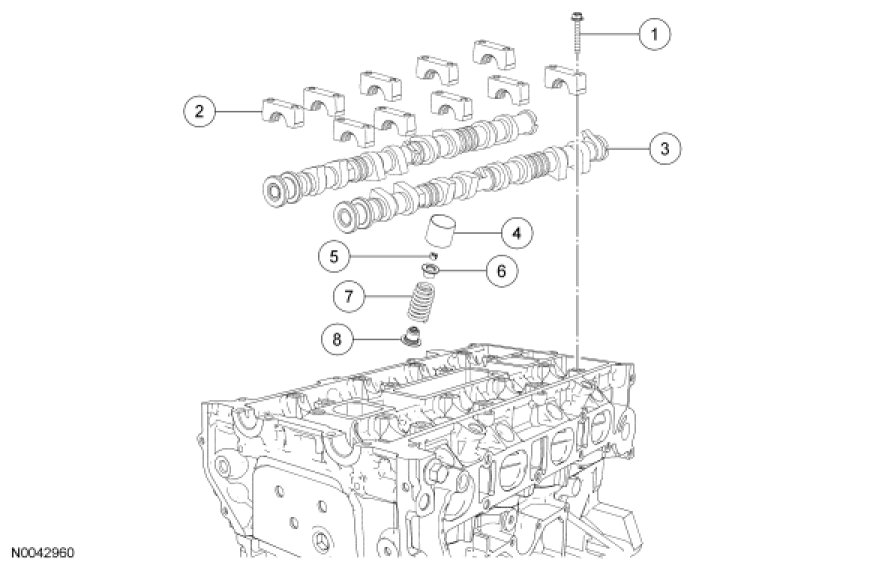 1
2
3
4
5
6
7
8
N0042960