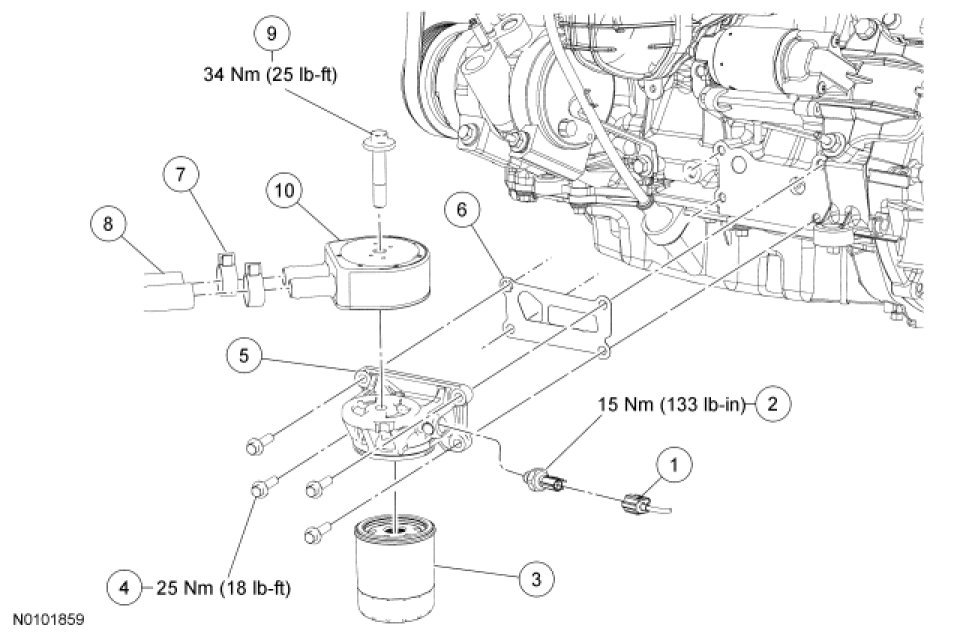 9
34 Nm (25 lb-ft)

7

10

8

6

5

15 Nm (133 lb-in) 2

1

4 25 Nm (18 lb-ft)

3

N0101859