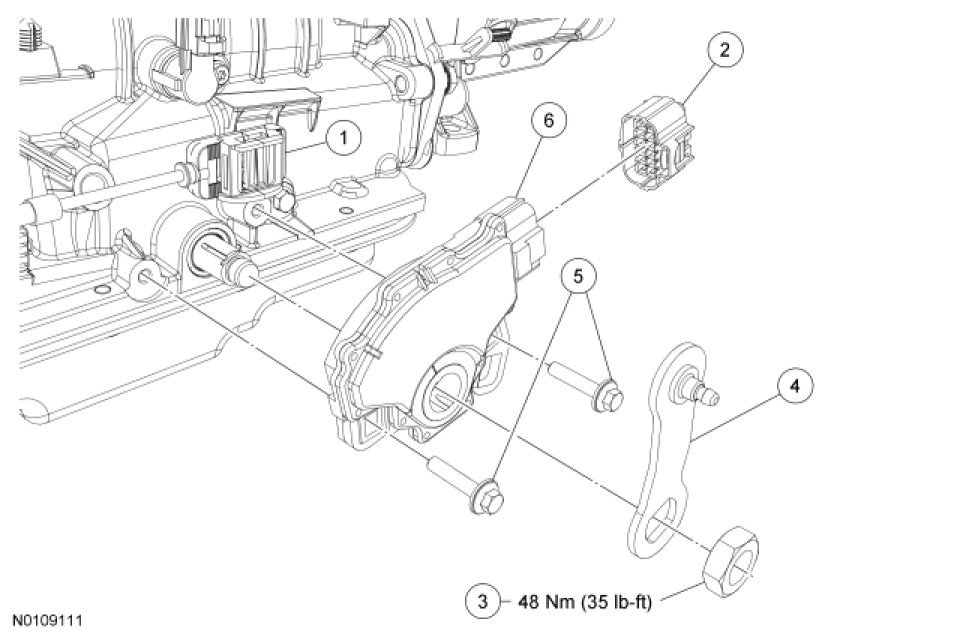 2
6
1
5
4
3 48 Nm (35 lb-ft)
N0109111