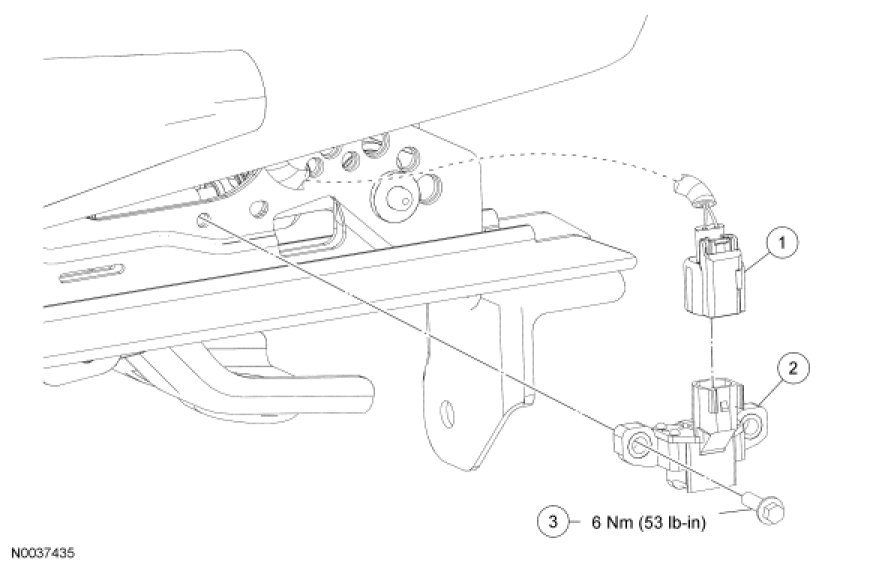 1

2

3 6 Nm (53 lb-in)

N0037435