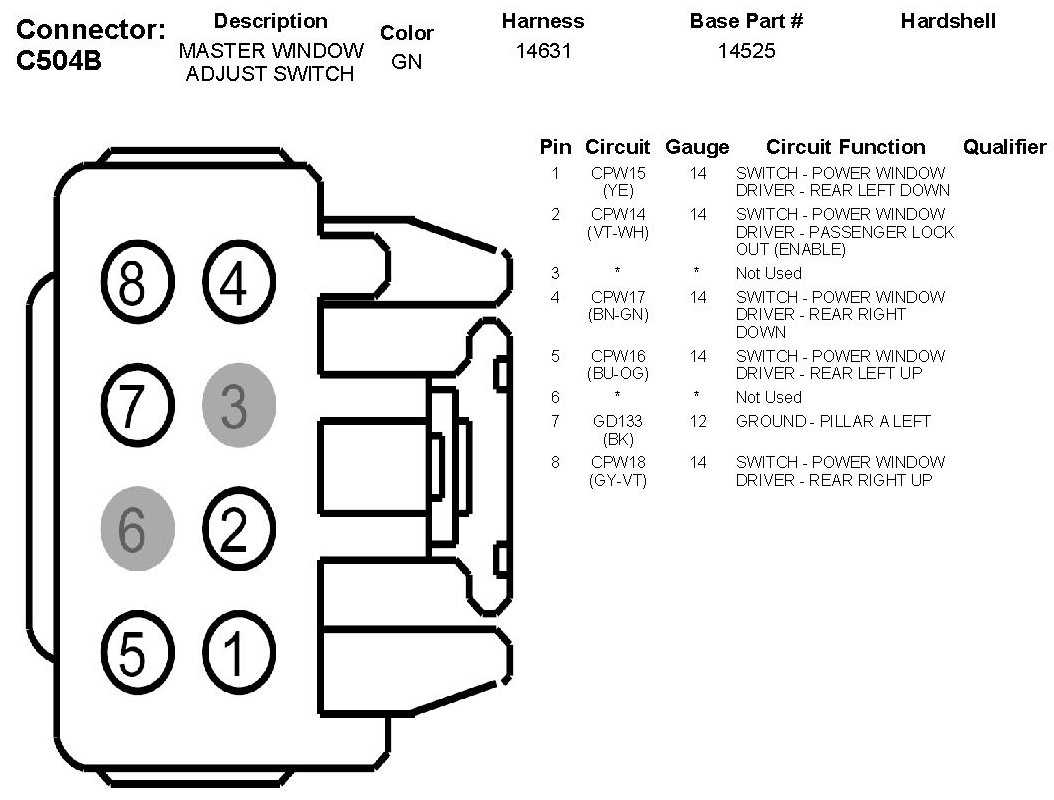 Connector: C504B

| Description | Color | Harness | Base Part # | Hardshell |
|---|---|---|---|---|
| MASTER WINDOW ADJUST SWITCH | GN | 14631 | 14525 | |

8 4
7 3
6 2
5 1

| Pin | Circuit | Gauge | Circuit Function | Qualifier |
|---|---|---|---|---|
| 1 | CPW15 (YE) | 14 | SWITCH - POWER WINDOW DRIVER - REAR LEFT DOWN | |
| 2 | CPW14 (VT-WH) | 14 | SWITCH - POWER WINDOW DRIVER - PASSENGER LOCK OUT (ENABLE) | |
| 3 | * | * | Not Used | |
| 4 | CPW17 (BN-GN) | 14 | SWITCH - POWER WINDOW DRIVER - REAR RIGHT DOWN | |
| 5 | CPW16 (BU-OG) | 14 | SWITCH - POWER WINDOW DRIVER - REAR LEFT UP | |
| 6 | * | * | Not Used | |
| 7 | GD133 (BK) | 12 | GROUND - PILLAR A LEFT | |
| 8 | CPW18 (GY-VT) | 14 | SWITCH - POWER WINDOW DRIVER - REAR RIGHT UP | |