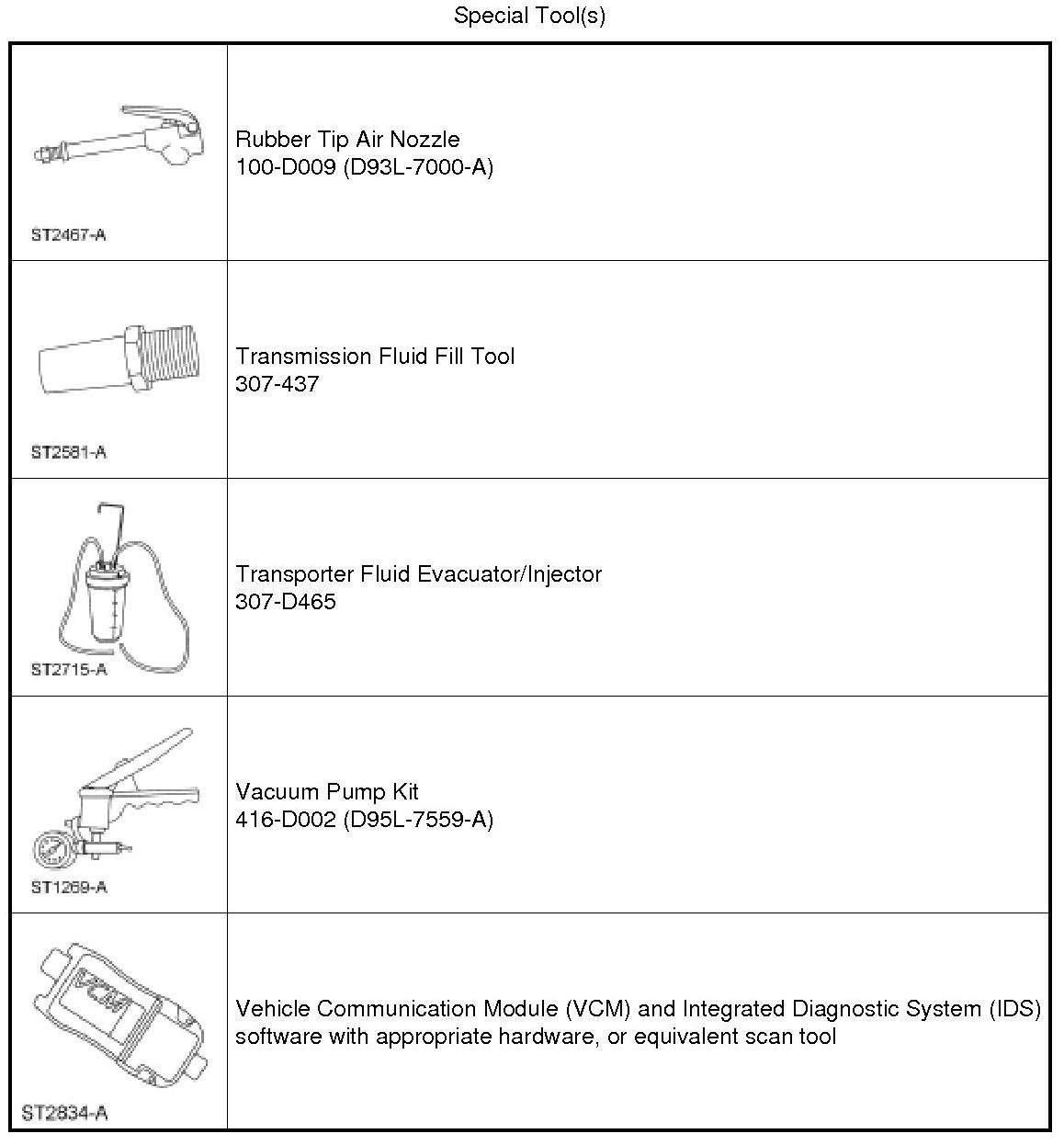 Special Tool(s)

| | |
|---|---|
| ST2467-A | Rubber Tip Air Nozzle 100-D009 (D93L-7000-A) |
| ST2581-A | Transmission Fluid Fill Tool 307-437 |
| ST2715-A | Transporter Fluid Evacuator/Injector 307-D465 |
| ST1269-A | Vacuum Pump Kit 416-D002 (D95L-7559-A) |
| VCM ST2834-A | Vehicle Communication Module (VCM) and Integrated Diagnostic System (IDS) software with appropriate hardware, or equivalent scan tool |