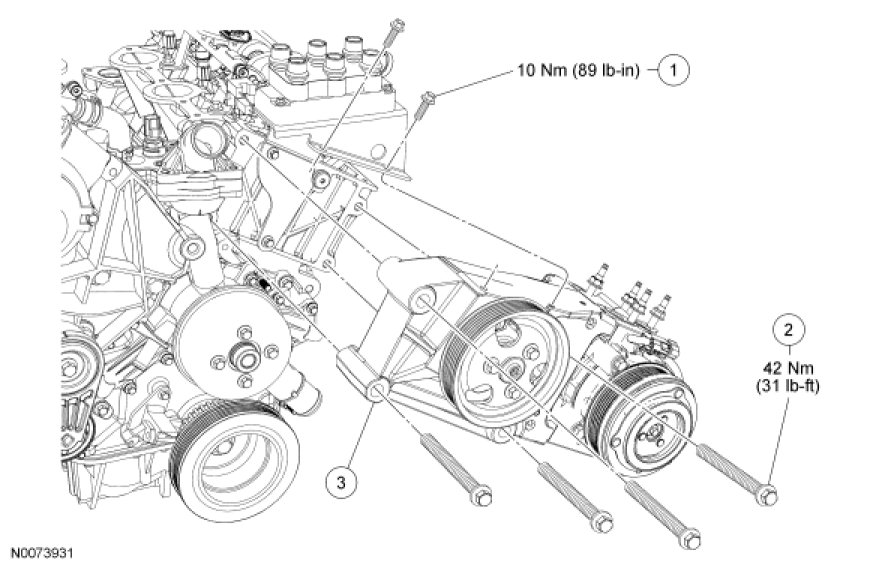 10 Nm (89 lb-in) 1

2
42 Nm
(31 lb-ft)

3

N0073931