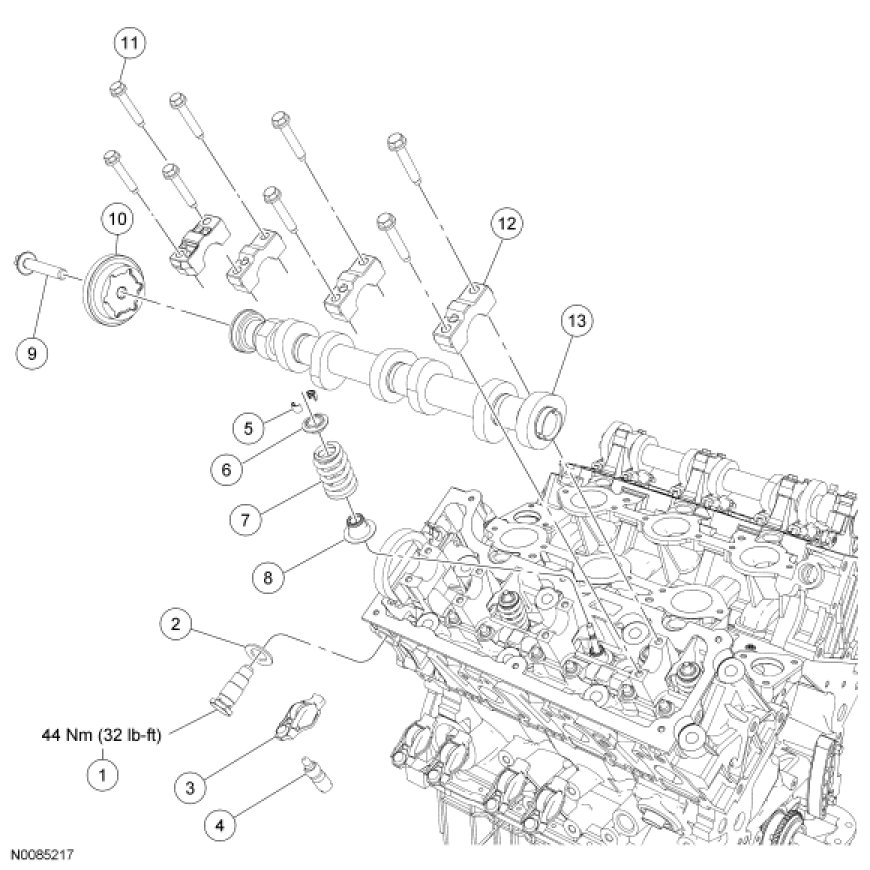 11
10
12
9
13
5
6
7
8
2
44 Nm (32 lb-ft)
1
3
4
N0085217