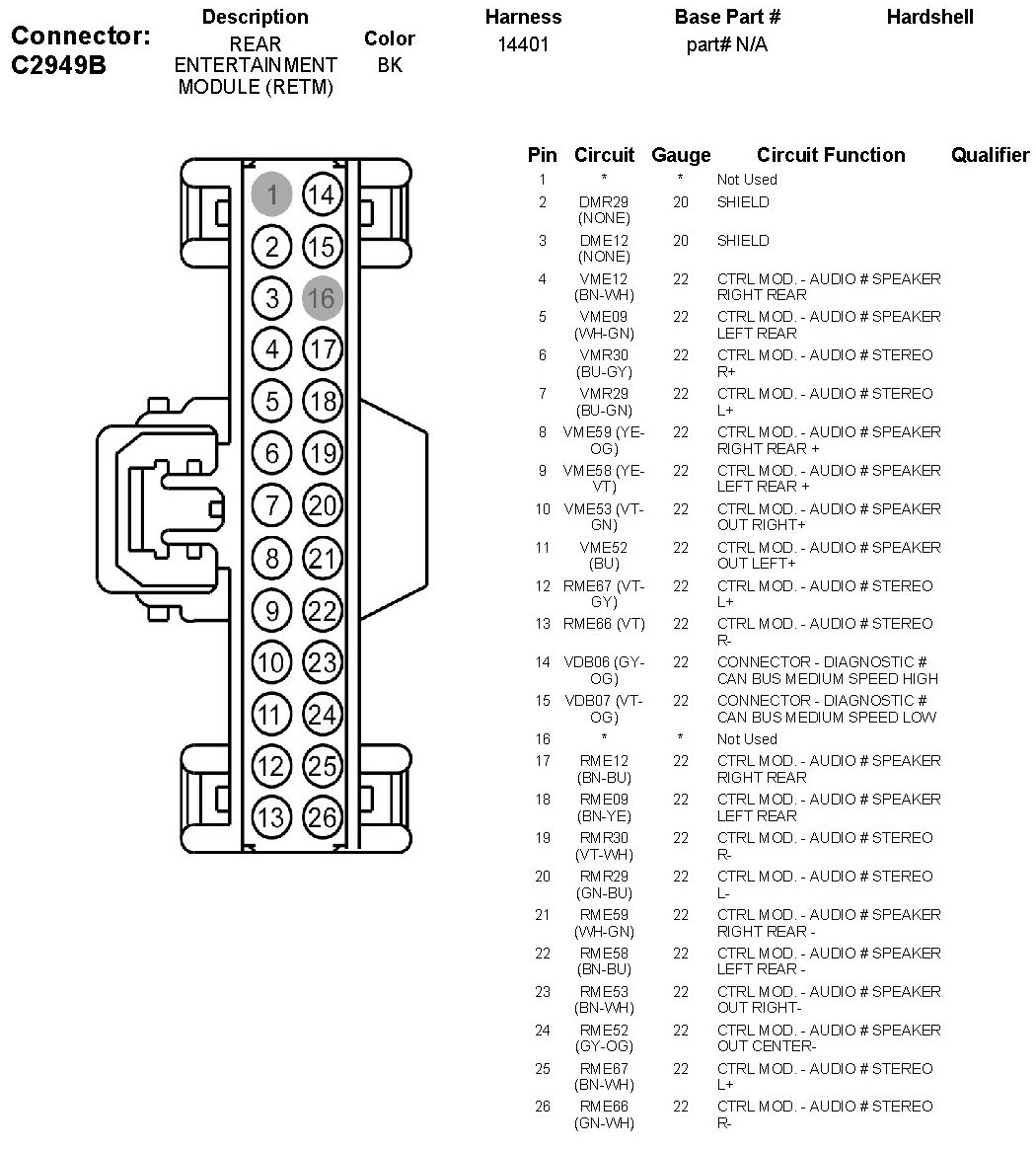 Connector: C2949B

| Description | Color | Harness | Base Part # | Hardshell |
|---|---|---|---|---|
| REAR ENTERTAINMENT MODULE (RETM) | BK | 14401 | part# N/A | |

1 14
2 15
3 16
4 17
5 18
6 19
7 20
8 21
9 22
10 23
11 24
12 25
13 26

| Pin | Circuit | Gauge | Circuit Function | Qualifier |
|---|---|---|---|---|
| 1 | * | * | Not Used | |
| 2 | DMR29 (NONE) | 20 | SHIELD | |
| 3 | DME12 (NONE) | 20 | SHIELD | |
| 4 | VME12 (BN-WH) | 22 | CTRL MOD. - AUDIO # SPEAKER RIGHT REAR | |
| 5 | VME09 (WH-GN) | 22 | CTRL MOD. - AUDIO # SPEAKER LEFT REAR | |
| 6 | VMR30 (BU-GY) | 22 | CTRL MOD. - AUDIO # STEREO R+ | |
| 7 | VMR29 (BU-GN) | 22 | CTRL MOD. - AUDIO # STEREO L+ | |
| 8 | VME59 (YE-OG) | 22 | CTRL MOD. - AUDIO # SPEAKER RIGHT REAR + | |
| 9 | VME58 (YE-VT) | 22 | CTRL MOD. - AUDIO # SPEAKER LEFT REAR + | |
| 10 | VME53 (VT-GN) | 22 | CTRL MOD. - AUDIO # SPEAKER OUT RIGHT+ | |
| 11 | VME52 (BU) | 22 | CTRL MOD. - AUDIO # SPEAKER OUT LEFT+ | |
| 12 | RME67 (VT-GY) | 22 | CTRL MOD. - AUDIO # STEREO L+ | |
| 13 | RME66 (VT) | 22 | CTRL MOD. - AUDIO # STEREO R- | |
| 14 | VDB06 (GY-OG) | 22 | CONNECTOR - DIAGNOSTIC # CAN BUS MEDIUM SPEED HIGH | |
| 15 | VDB07 (VT-OG) | 22 | CONNECTOR - DIAGNOSTIC # CAN BUS MEDIUM SPEED LOW | |
| 16 | * | * | Not Used | |
| 17 | RME12 (BN-BU) | 22 | CTRL MOD. - AUDIO # SPEAKER RIGHT REAR | |
| 18 | RME09 (BN-YE) | 22 | CTRL MOD. - AUDIO # SPEAKER LEFT REAR | |
| 19 | RMR30 (VT-WH) | 22 | CTRL MOD. - AUDIO # STEREO R- | |
| 20 | RMR29 (GN-BU) | 22 | CTRL MOD. - AUDIO # STEREO L- | |
| 21 | RME59 (WH-GN) | 22 | CTRL MOD. - AUDIO # SPEAKER RIGHT REAR - | |
| 22 | RME58 (BN-BU) | 22 | CTRL MOD. - AUDIO # SPEAKER LEFT REAR - | |
| 23 | RME53 (BN-WH) | 22 | CTRL MOD. - AUDIO # SPEAKER OUT RIGHT- | |
| 24 | RME52 (GY-OG) | 22 | CTRL MOD. - AUDIO # SPEAKER OUT CENTER- | |
| 25 | RME67 (BN-WH) | 22 | CTRL MOD. - AUDIO # STEREO L+ | |
| 26 | RME66 (GN-WH) | 22 | CTRL MOD. - AUDIO # STEREO R- | |