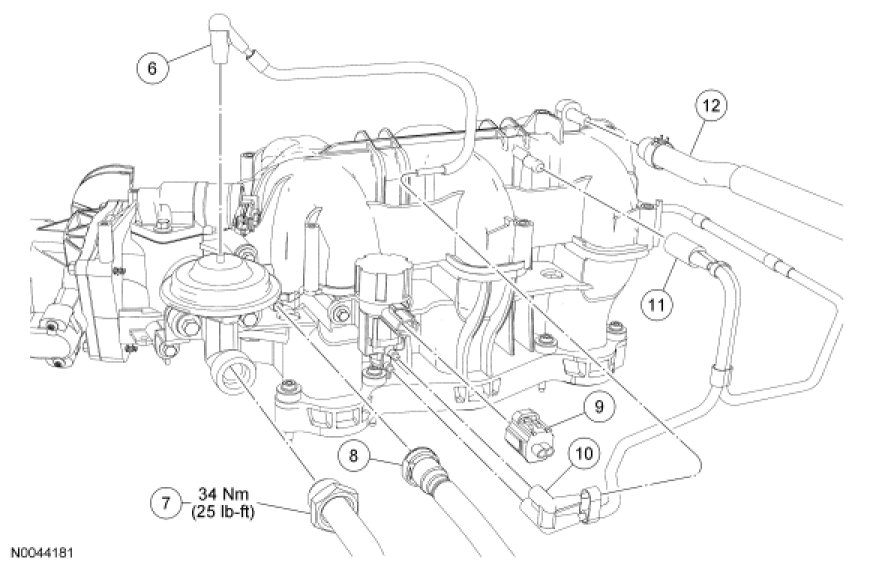 6

12

11

9

10

8

7

34 Nm
(25 lb-ft)

N0044181